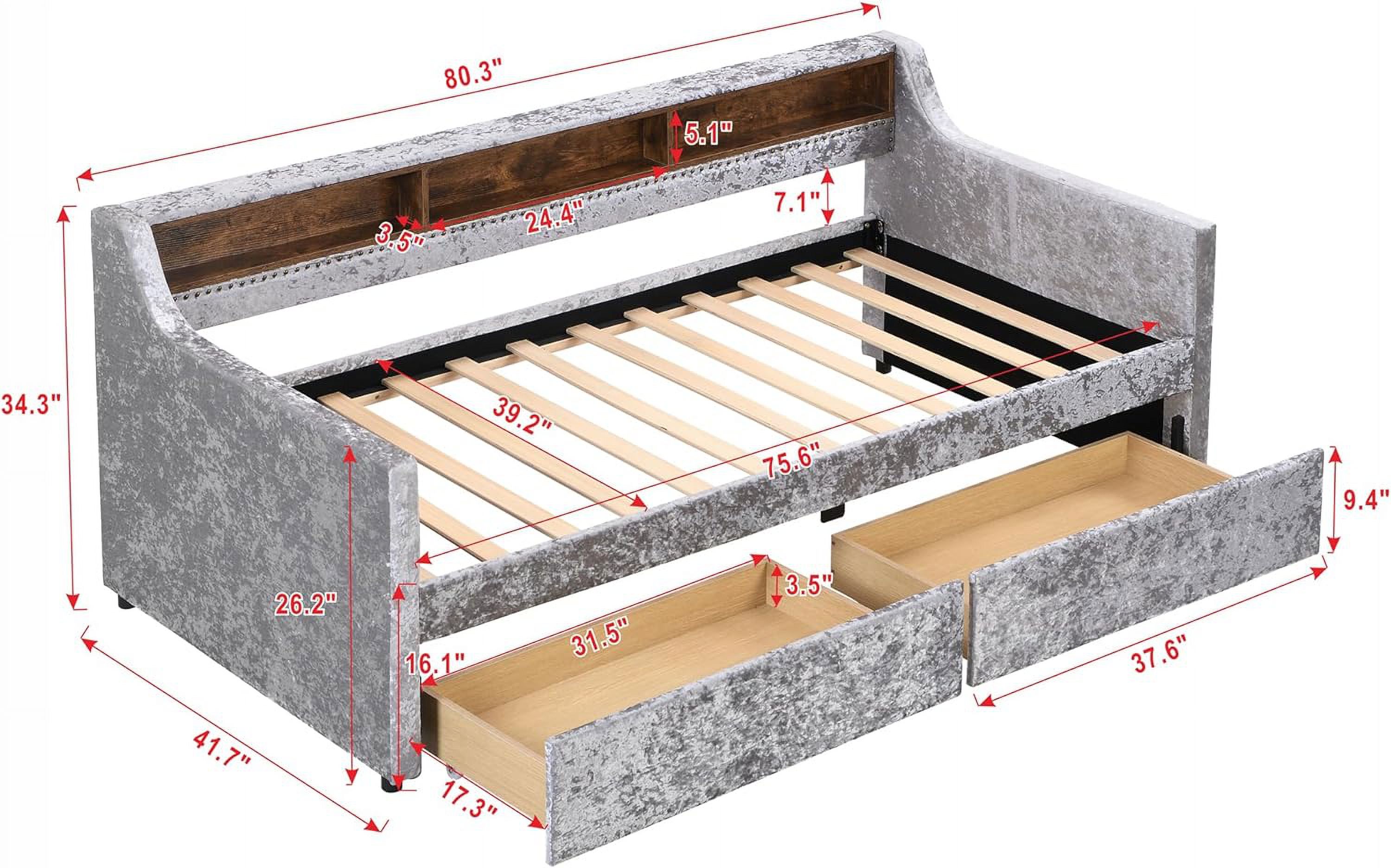 80.3"

5.1"

7.1"

24.4"

3.5"

34.3"

39.2"

75.6"

9.4"

26.2"

3.5"

31.5"

16.1"

37.6"

41.7"

17.3"