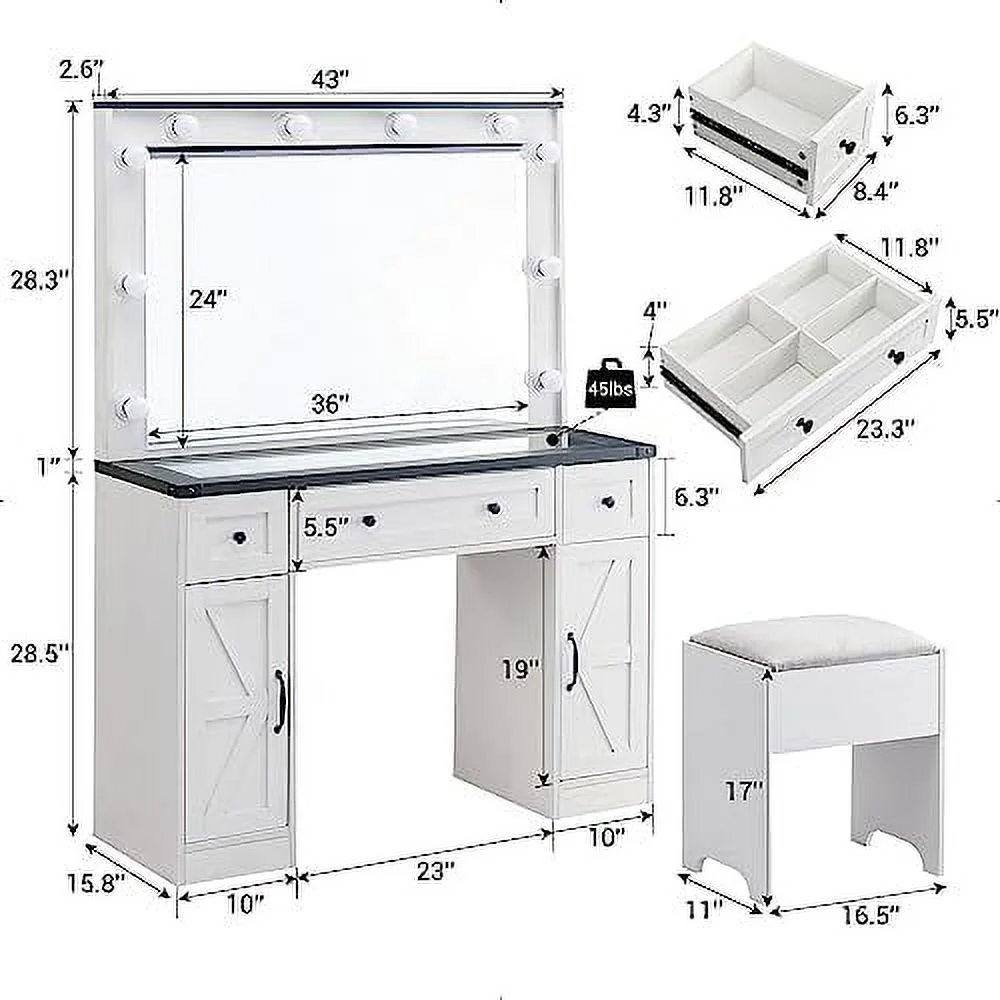 2.6"
43"
28.3"
24"
36"
45lbs
1"
5.5"
6.3"
28.5"
19"
15.8"
10"
23"
10"
4.3"
6.3"
11.8"
8.4"
11.8"
4"
5.5"
23.3"
17"
11"
16.5"