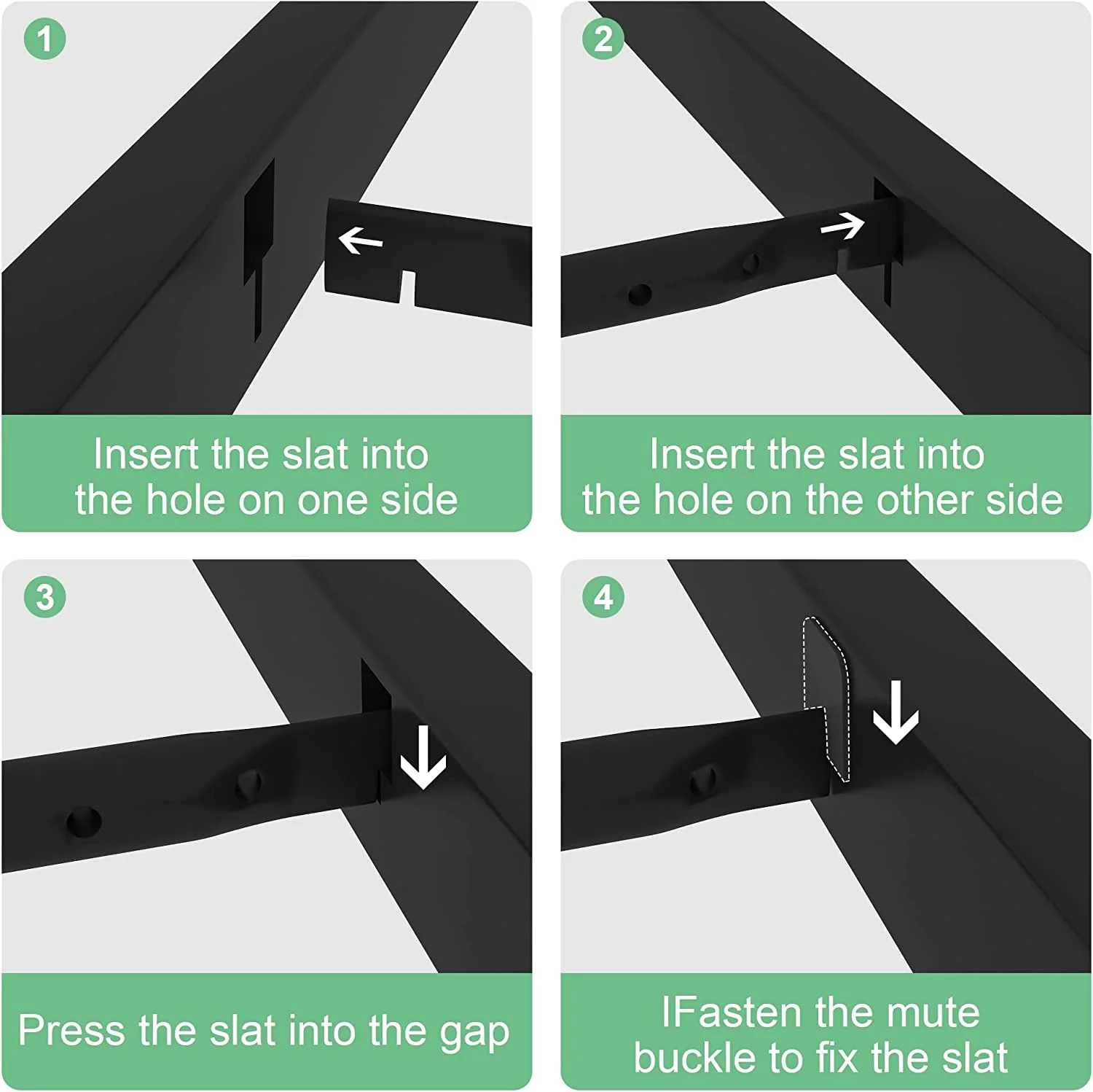 1

Insert the slat into the hole on one side

2

Insert the slat into the hole on the other side

3

Press the slat into the gap

4

IFasten the mute buckle to fix the slat