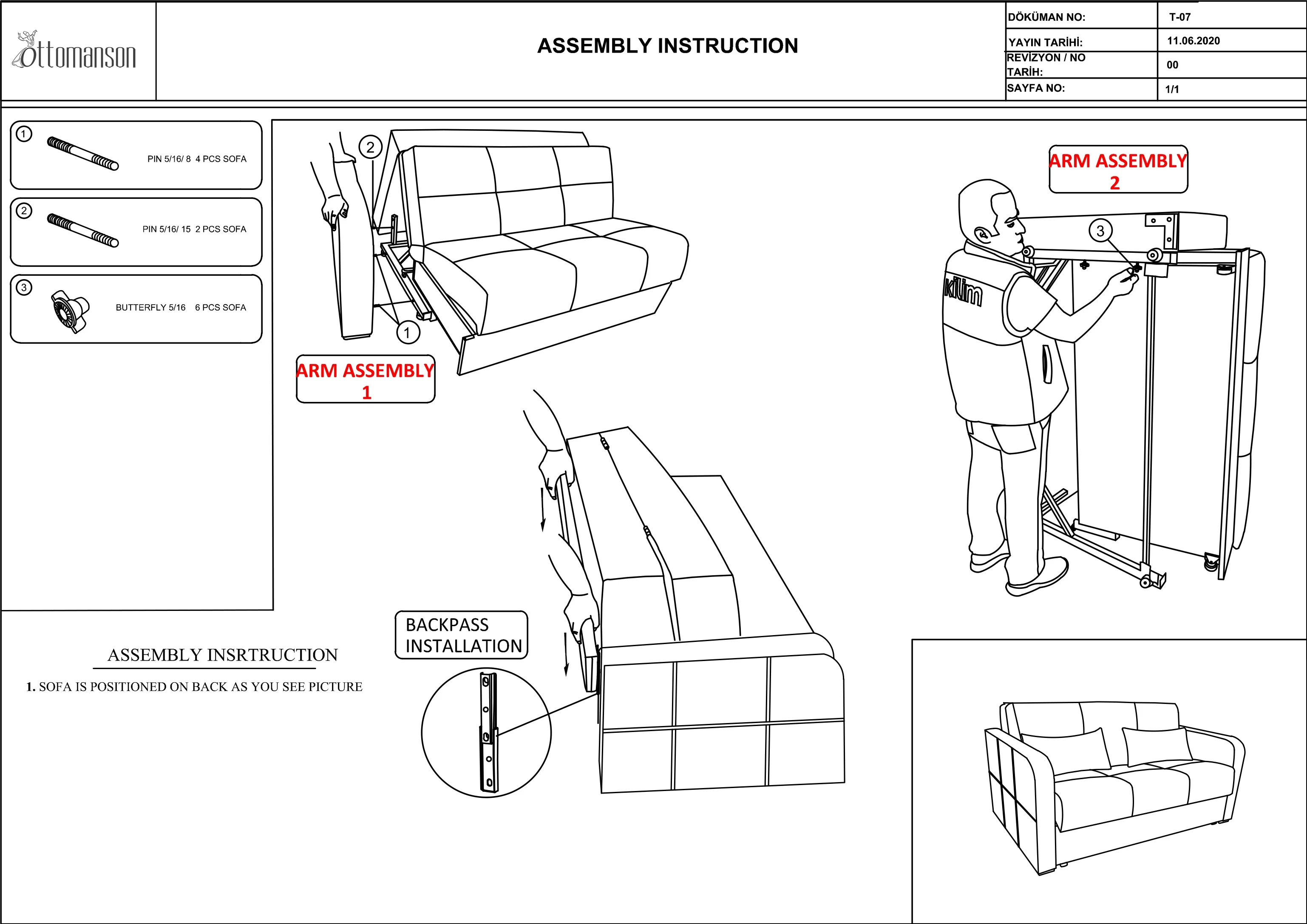 ottomanson

ASSEMBLY INSTRUCTION

| DÖKÜMAN NO: | T-07 |
|---|---|
| YAYIN TARİHİ: | 11.06.2020 |
| REVİZYON / NO TARİH: | 00 |
| SAYFA NO: | 1/1 |

1 PIN 5/16/ 8 4 PCS SOFA

2 PIN 5/16/ 15 2 PCS SOFA

3 BUTTERFLY 5/16 6 PCS SOFA

2

1

ARM ASSEMBLY 1

ARM ASSEMBLY 2

3

kilim

BACKPASS INSTALLATION

ASSEMBLY INSRTRUCTION

1. SOFA IS POSITIONED ON BACK AS YOU SEE PICTURE