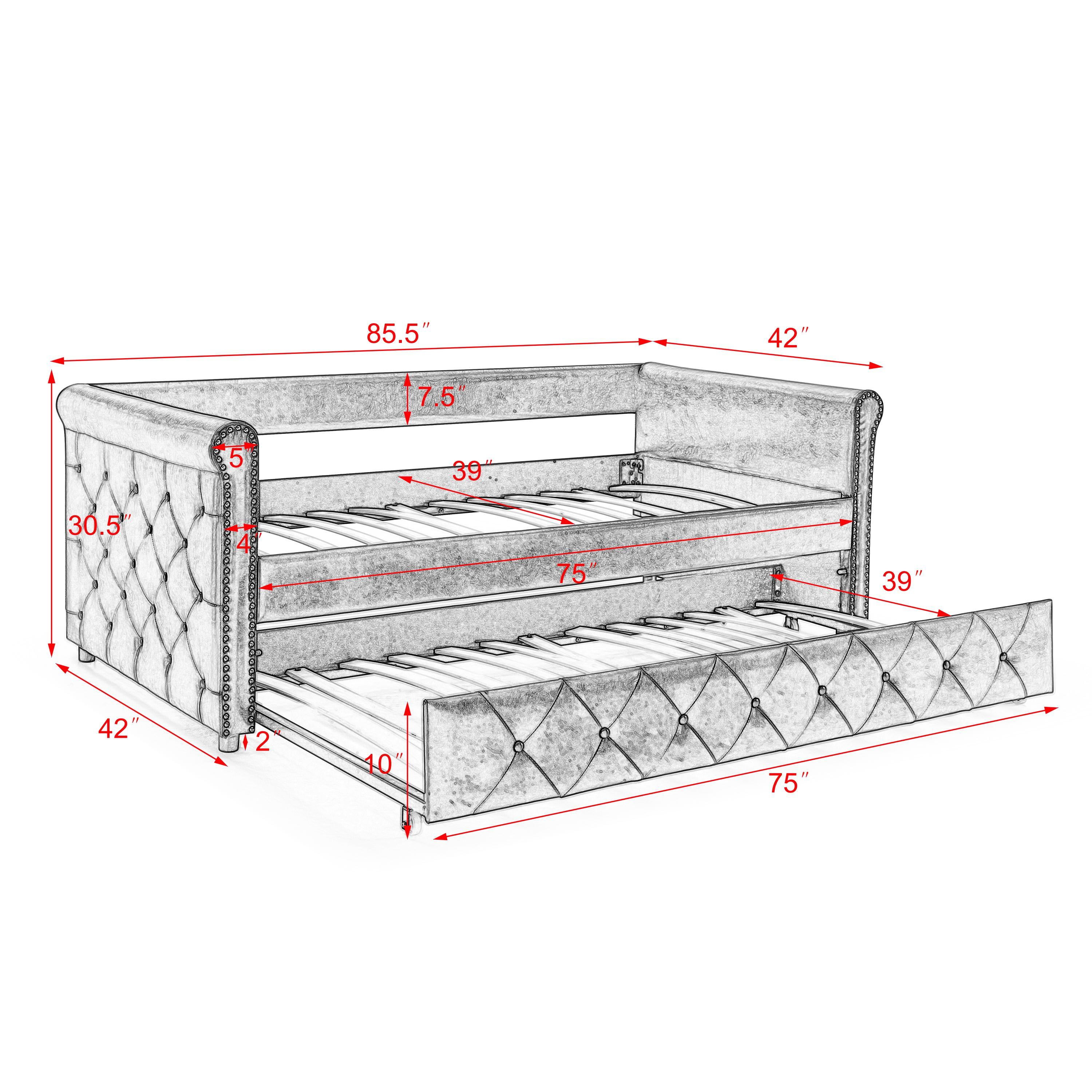 85.5″
42″
7.5″
5″
39″
30.5″
4″
75″
39″
42″
2″
10″
75″