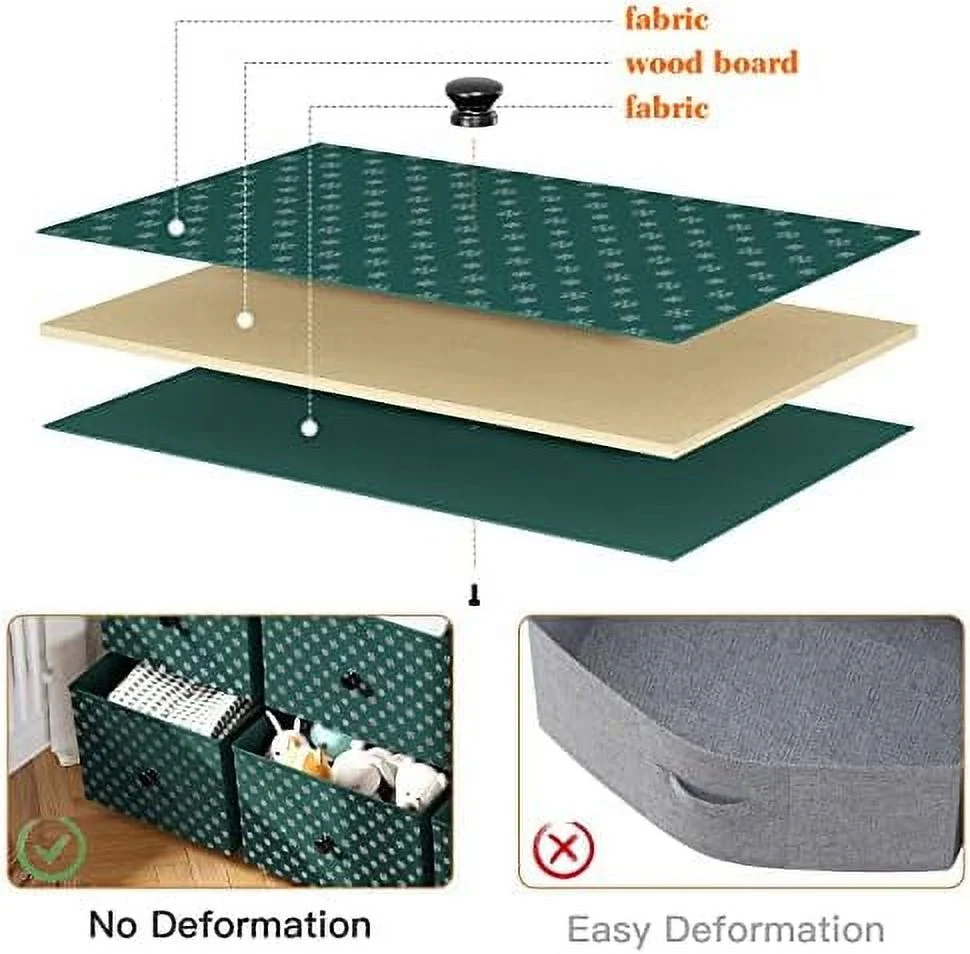 fabric
wood board
fabric

No Deformation

Easy Deformation