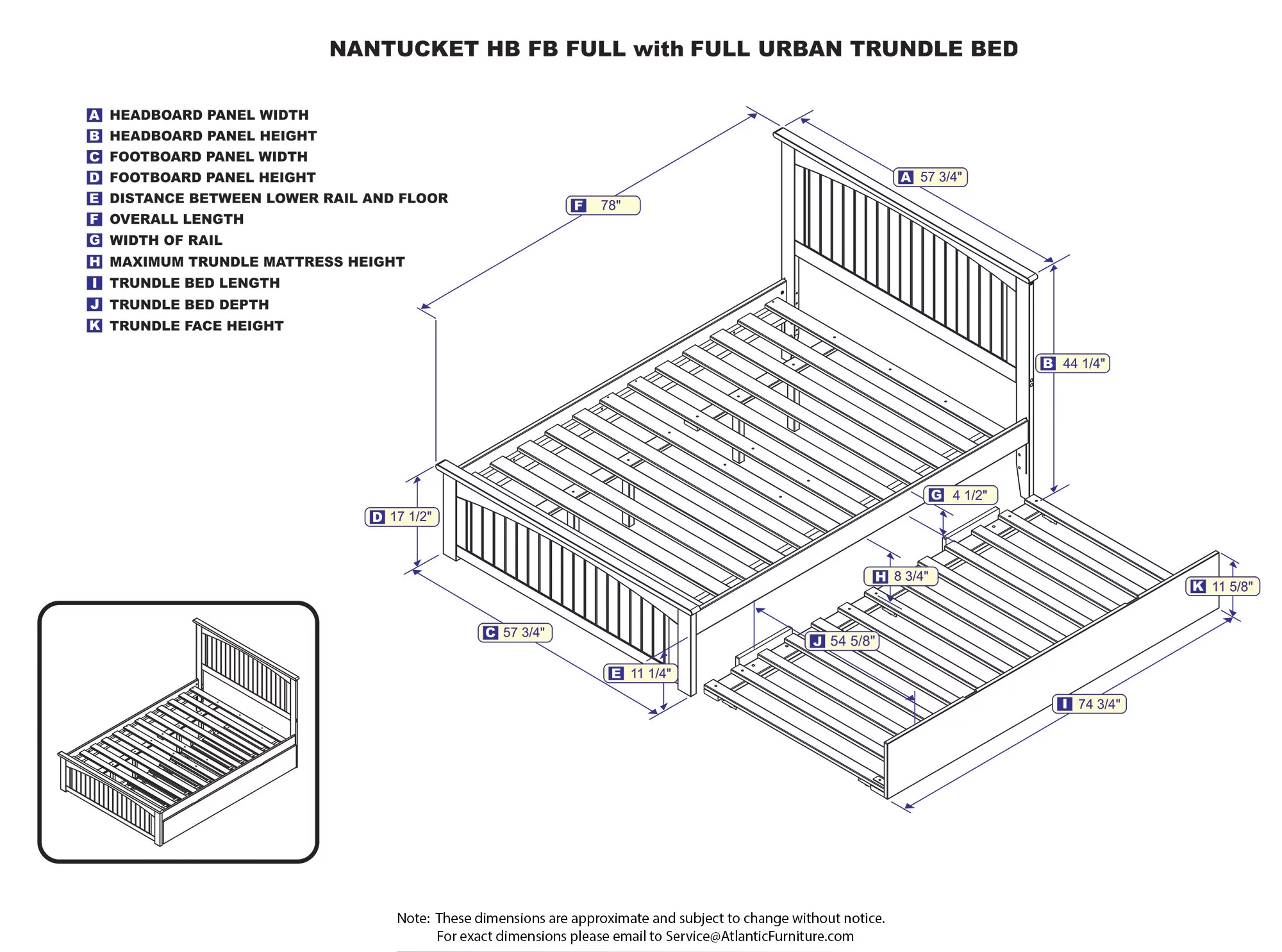 NANTUCKET HB FB FULL with FULL URBAN TRUNDLE BED

A HEADBOARD PANEL WIDTH
B HEADBOARD PANEL HEIGHT
C FOOTBOARD PANEL WIDTH
D FOOTBOARD PANEL HEIGHT
E DISTANCE BETWEEN LOWER RAIL AND FLOOR
F OVERALL LENGTH
G WIDTH OF RAIL
H MAXIMUM TRUNDLE MATTRESS HEIGHT
I TRUNDLE BED LENGTH
J TRUNDLE BED DEPTH
K TRUNDLE FACE HEIGHT

F 78"
A 57 3/4"
B 44 1/4"
G 4 1/2"
D 17 1/2"
H 8 3/4"
K 11 5/8"
C 57 3/4"
J 54 5/8"
E 11 1/4"
I 74 3/4"

Note: These dimensions are approximate and subject to change without notice.
For exact dimensions please email to Service@AtlanticFurniture.com