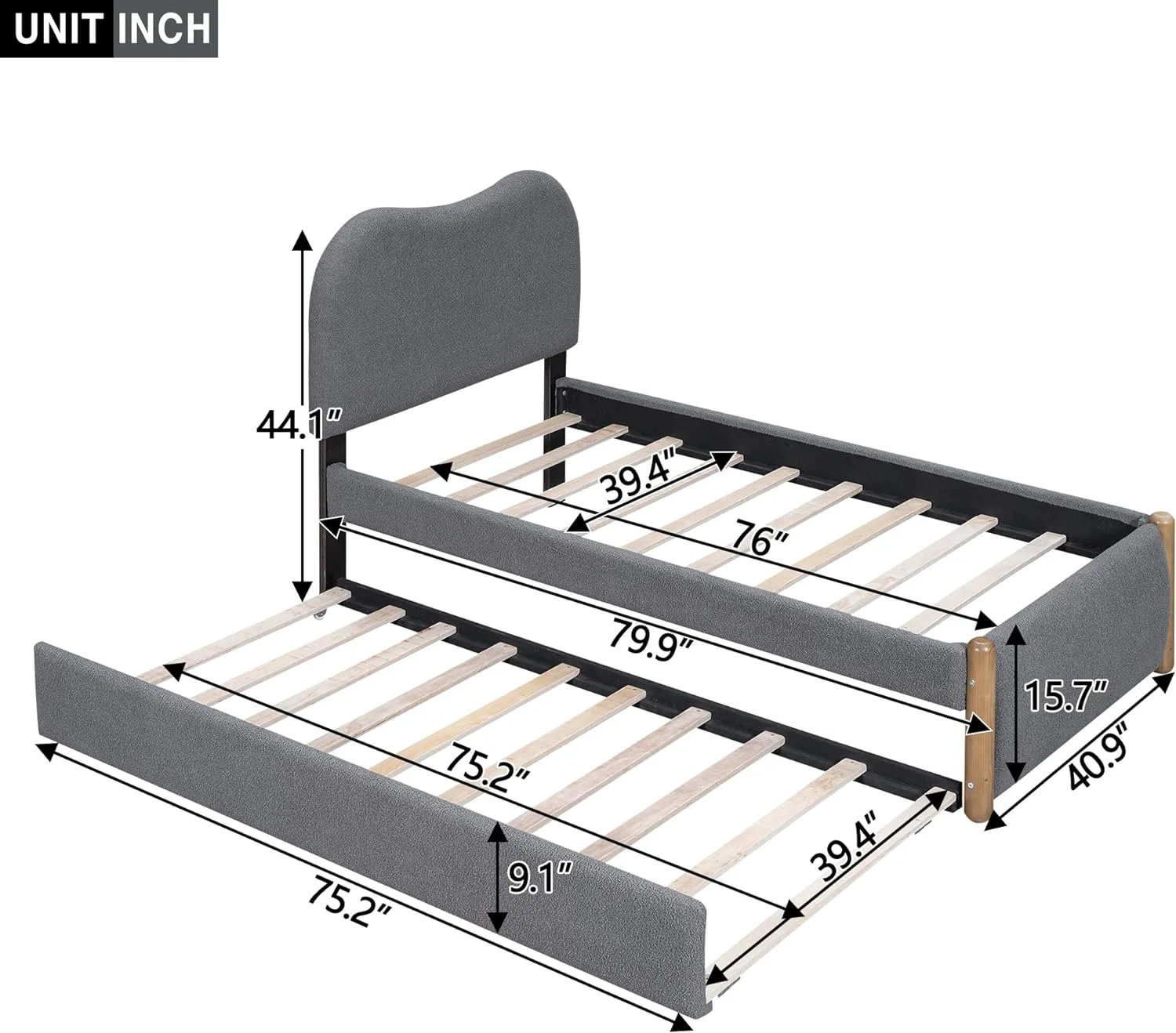 UNIT INCH

44.1"

39.4"

76"

79.9"

15.7"

40.9"

75.2"

39.4"

9.1"

75.2"