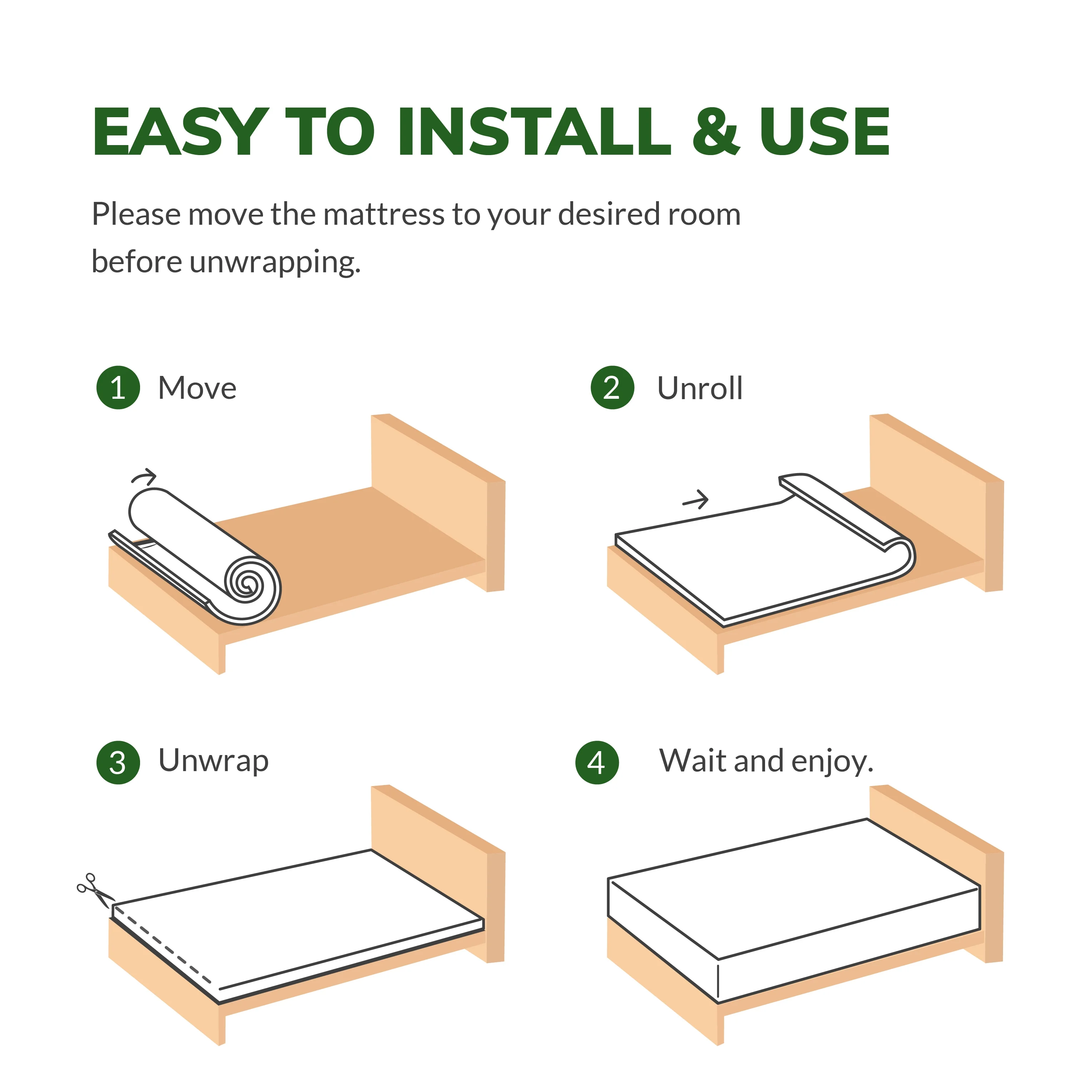 EASY TO INSTALL & USE

Please move the mattress to your desired room before unwrapping.

1 Move

2 Unroll

3 Unwrap

4 Wait and enjoy.