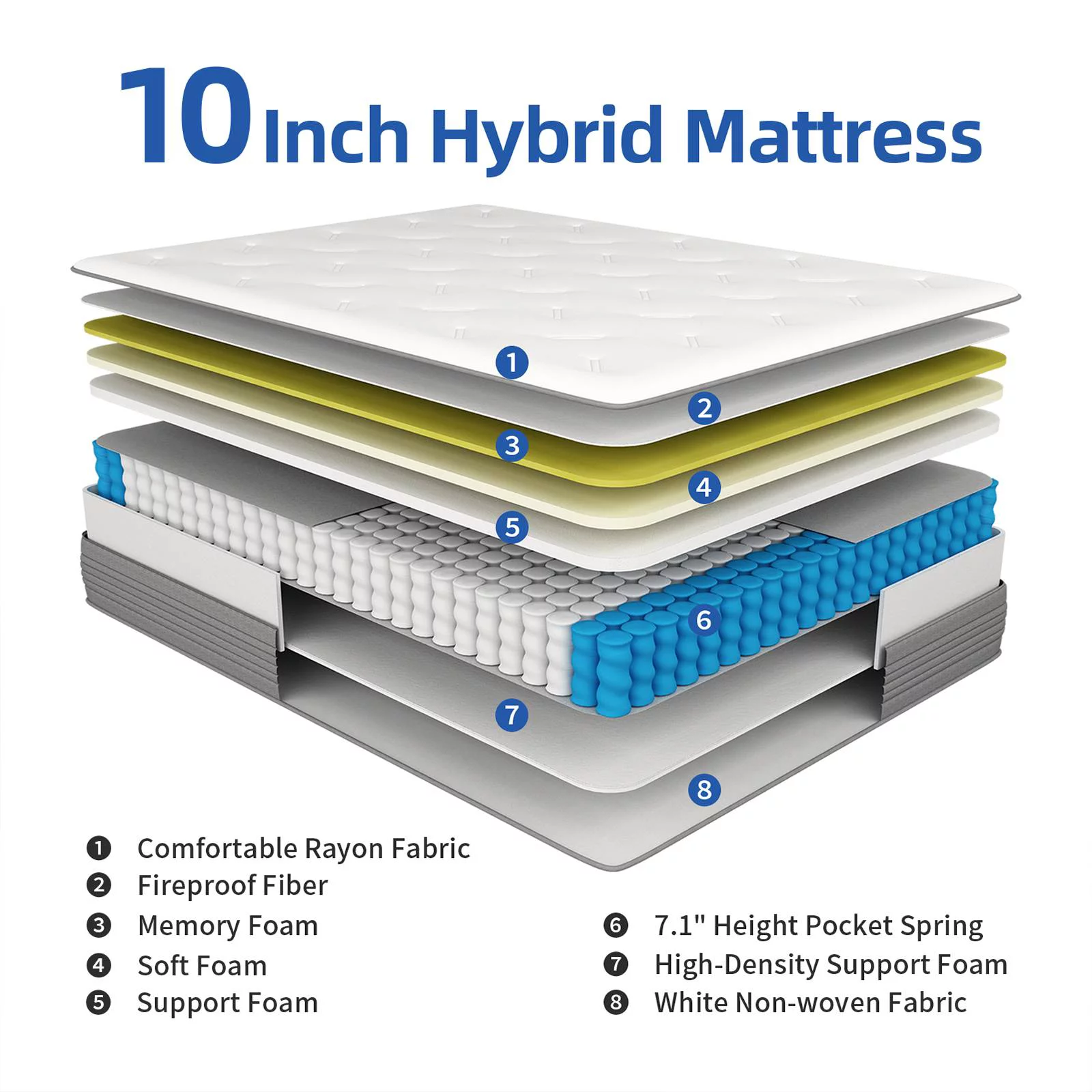 10 Inch Hybrid Mattress

1
2
3
4
5
6
7
8

❶ Comfortable Rayon Fabric
❷ Fireproof Fiber
❸ Memory Foam
❹ Soft Foam
❺ Support Foam

❻ 7.1" Height Pocket Spring
❼ High-Density Support Foam
❽ White Non-woven Fabric