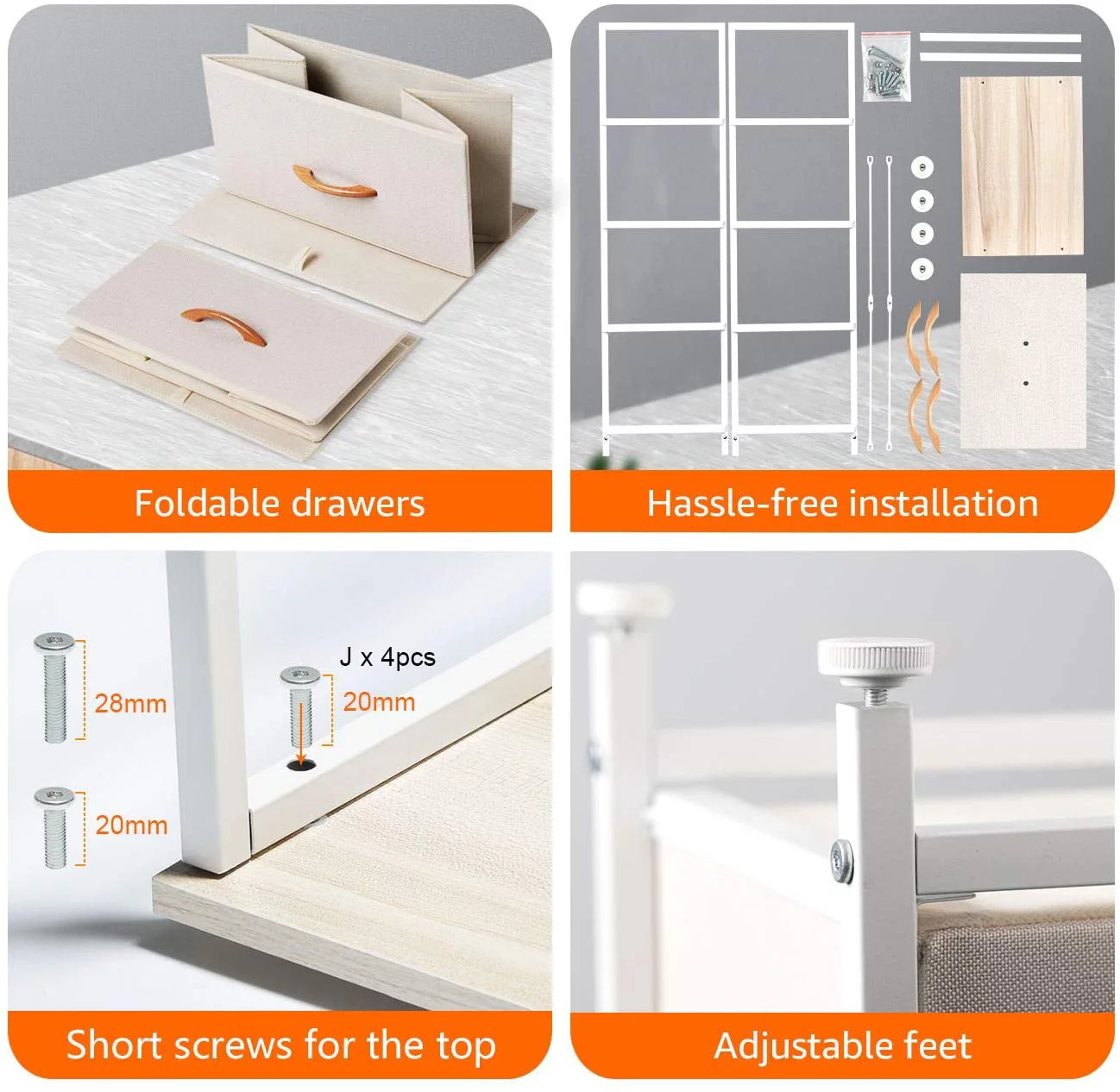 Foldable drawers

Hassle-free installation

28mm

20mm

J x 4pcs

20mm

Short screws for the top

Adjustable feet