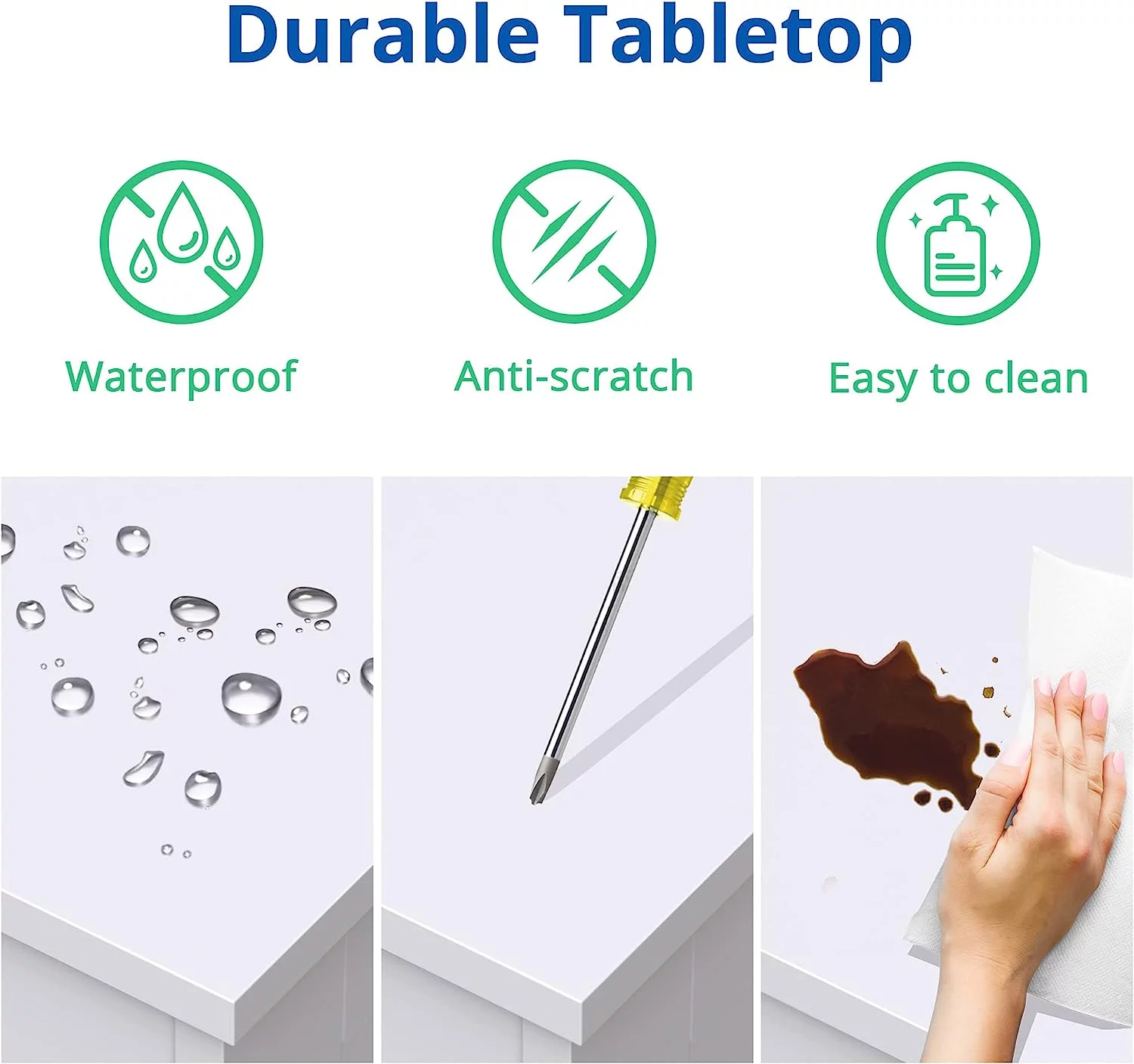 Durable Tabletop

Waterproof

Anti-scratch

Easy to clean