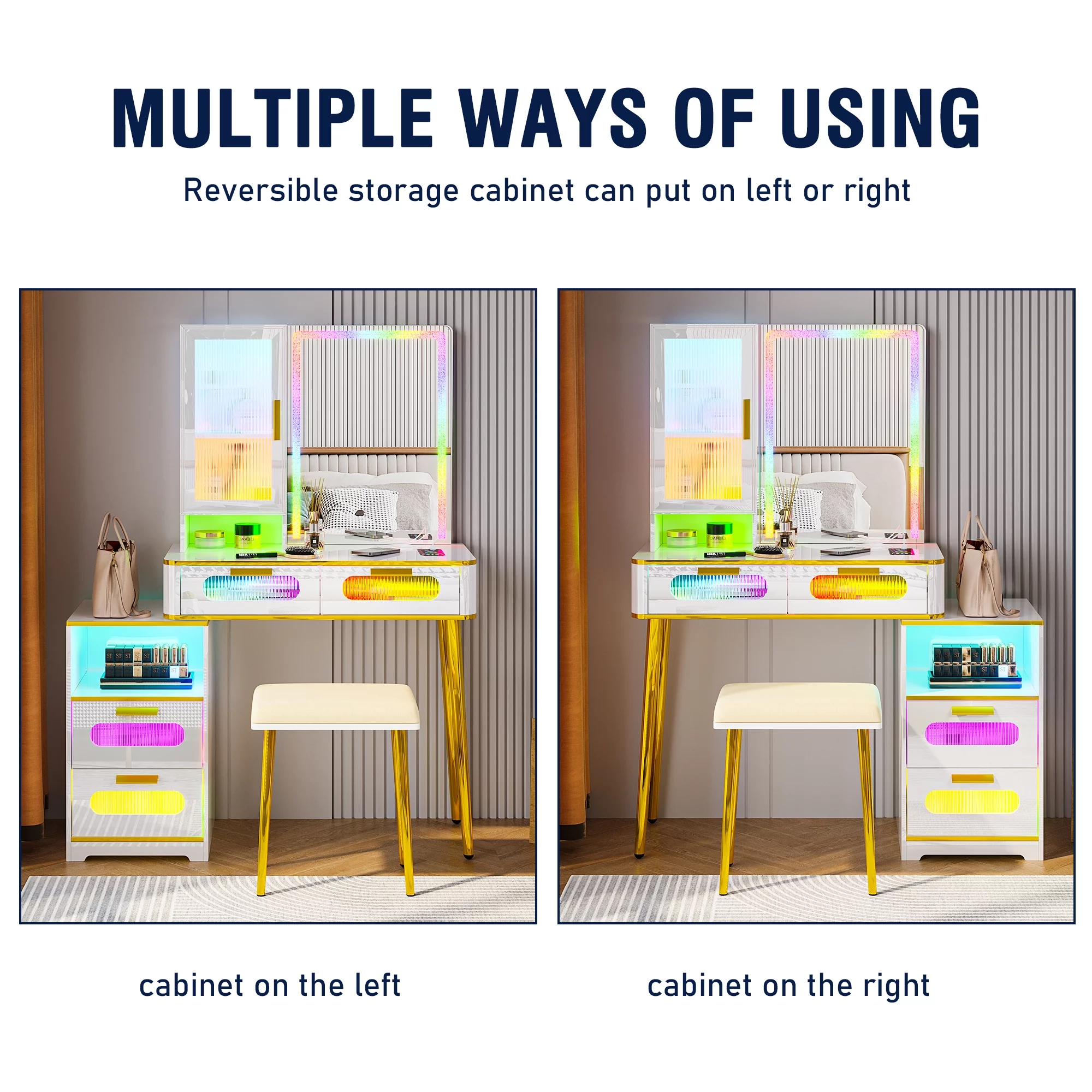 MULTIPLE WAYS OF USING

Reversible storage cabinet can put on left or right

cabinet on the left

cabinet on the right