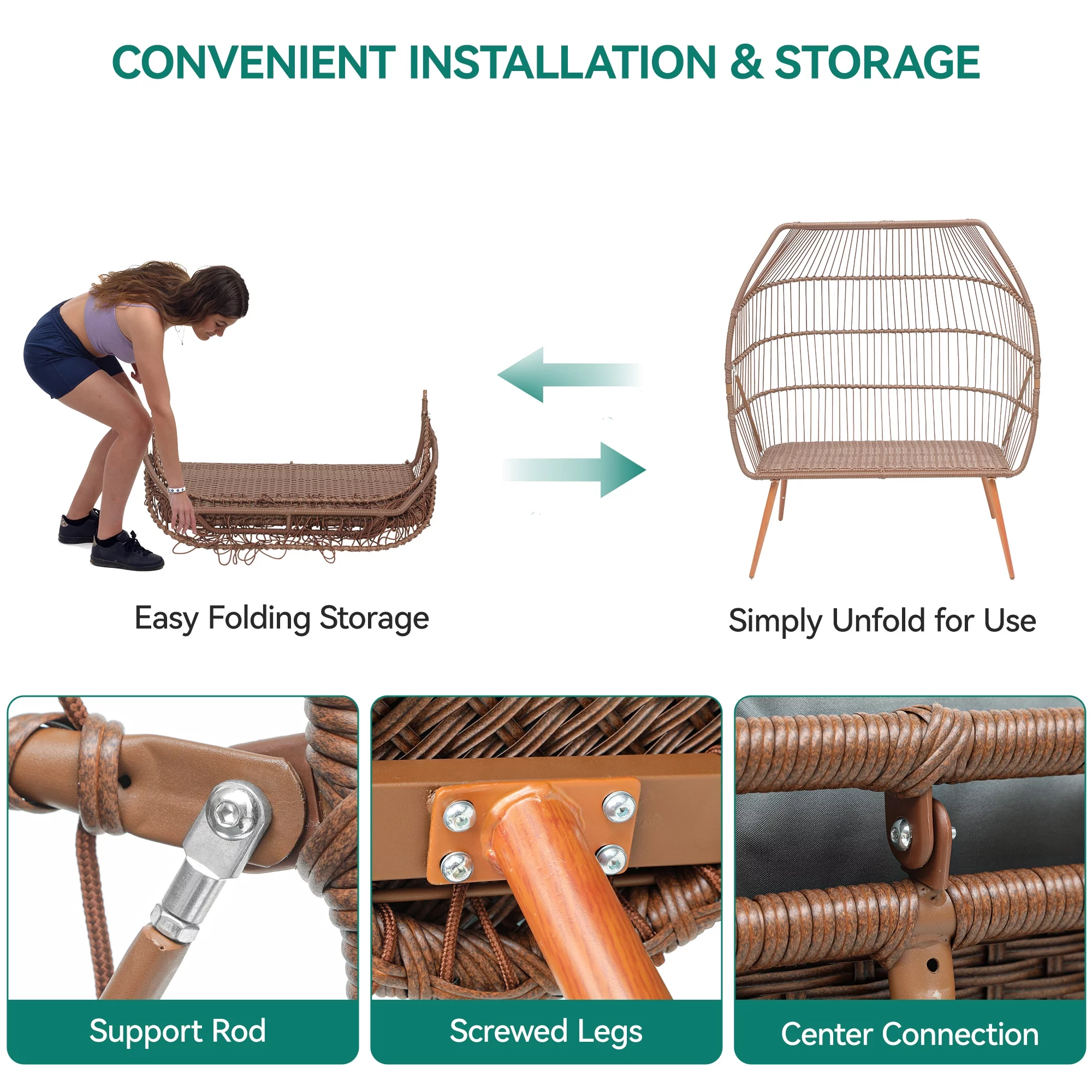 CONVENIENT INSTALLATION & STORAGE

Easy Folding Storage

Simply Unfold for Use

Support Rod

Screwed Legs

Center Connection