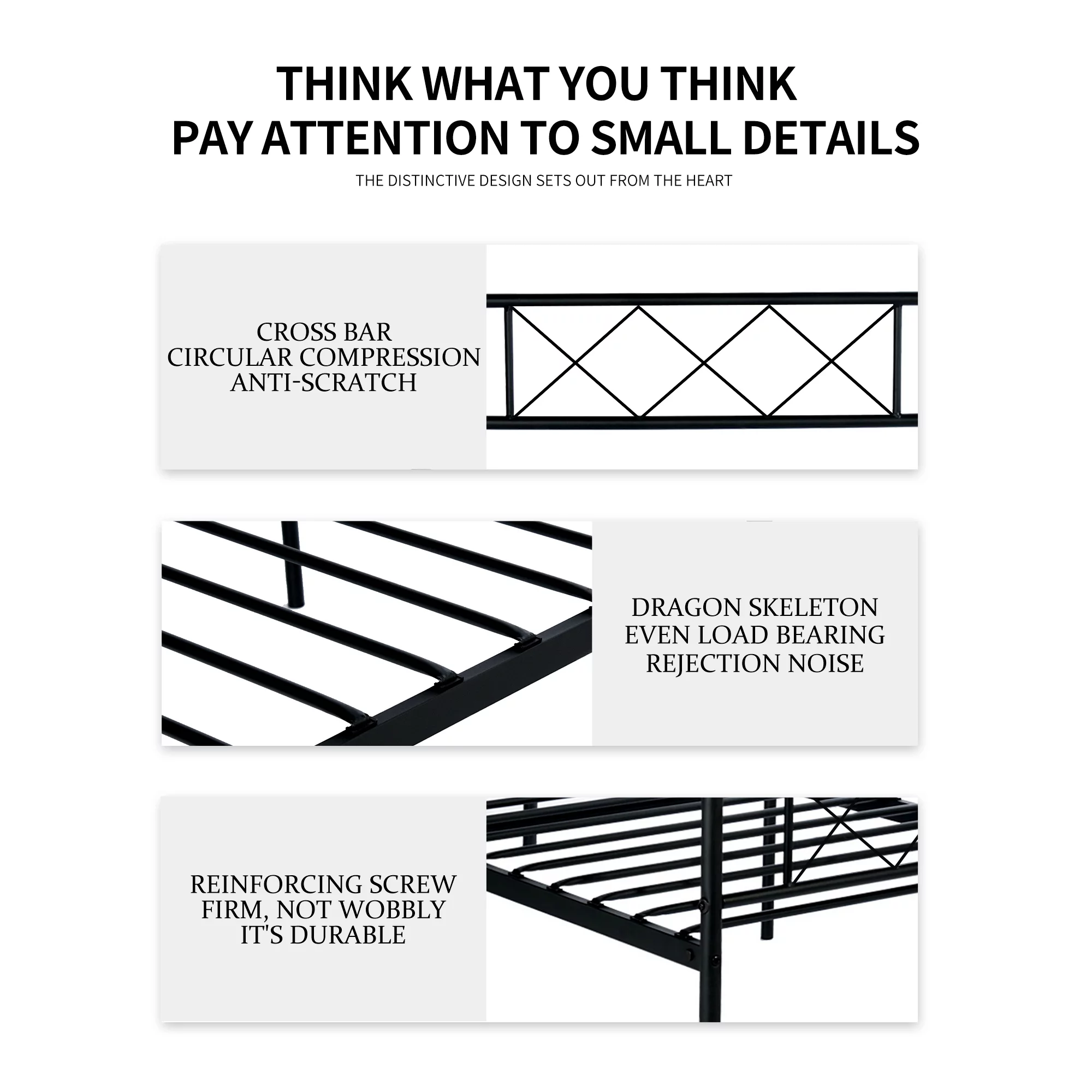 THINK WHAT YOU THINK
PAY ATTENTION TO SMALL DETAILS

THE DISTINCTIVE DESIGN SETS OUT FROM THE HEART

CROSS BAR
CIRCULAR COMPRESSION
ANTI-SCRATCH

DRAGON SKELETON
EVEN LOAD BEARING
REJECTION NOISE

REINFORCING SCREW
FIRM, NOT WOBBLY
IT'S DURABLE