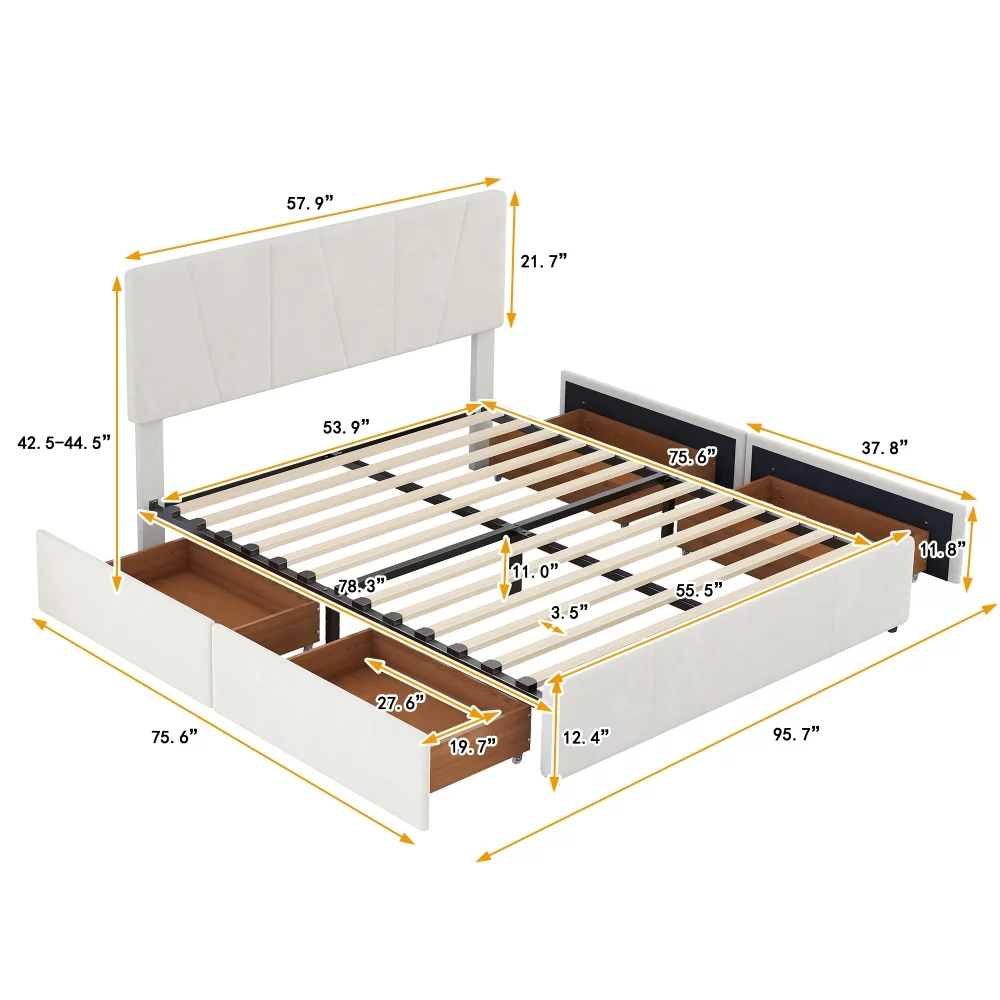 57.9”
21.7”
42.5-44.5”
53.9”
75.6”
37.8”
11.8”
11.0”
78.3”
55.5”
3.5”
27.6”
19.7”
12.4”
75.6”
95.7”