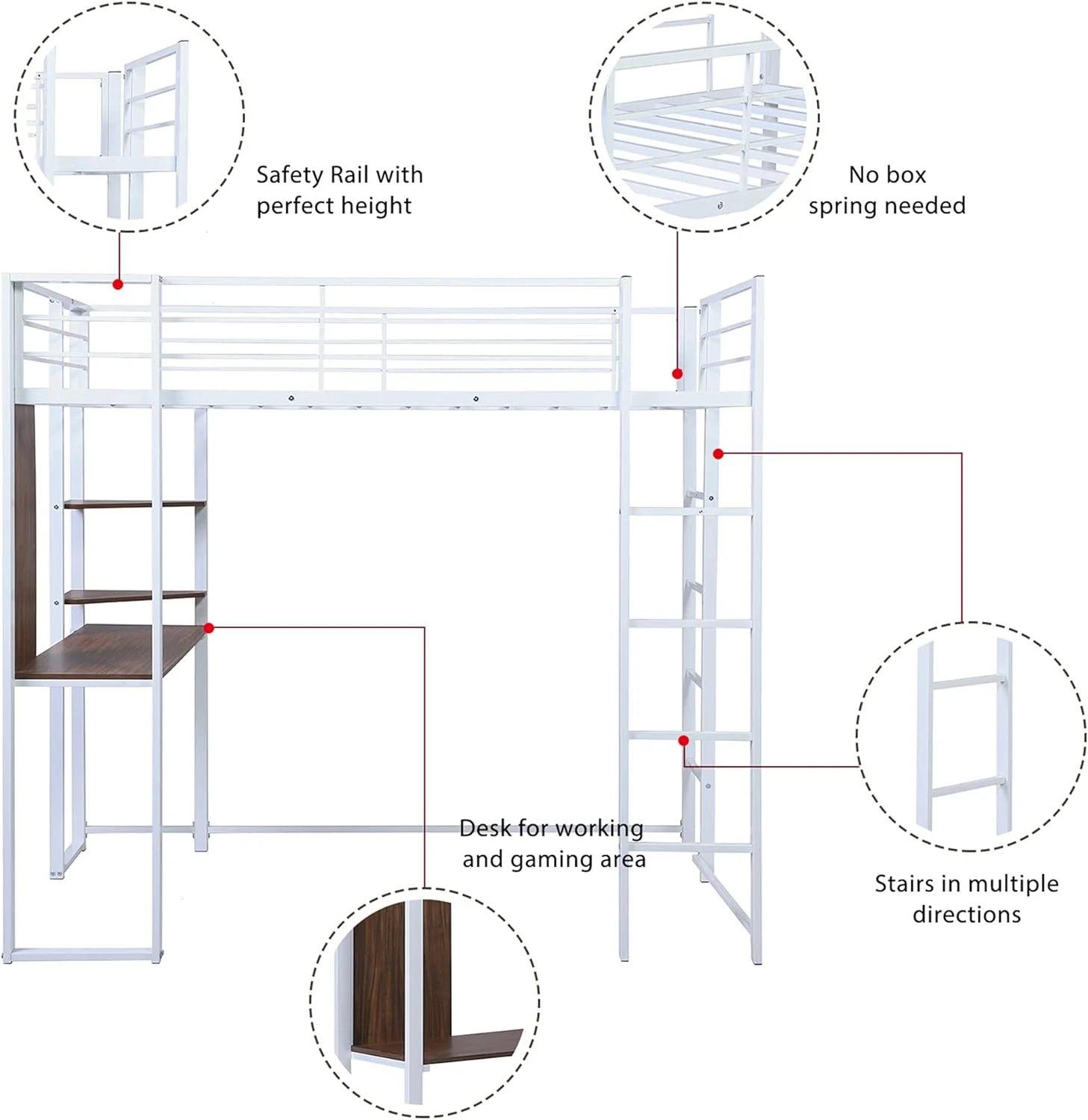 Safety Rail with perfect height

No box spring needed

Desk for working and gaming area

Stairs in multiple directions