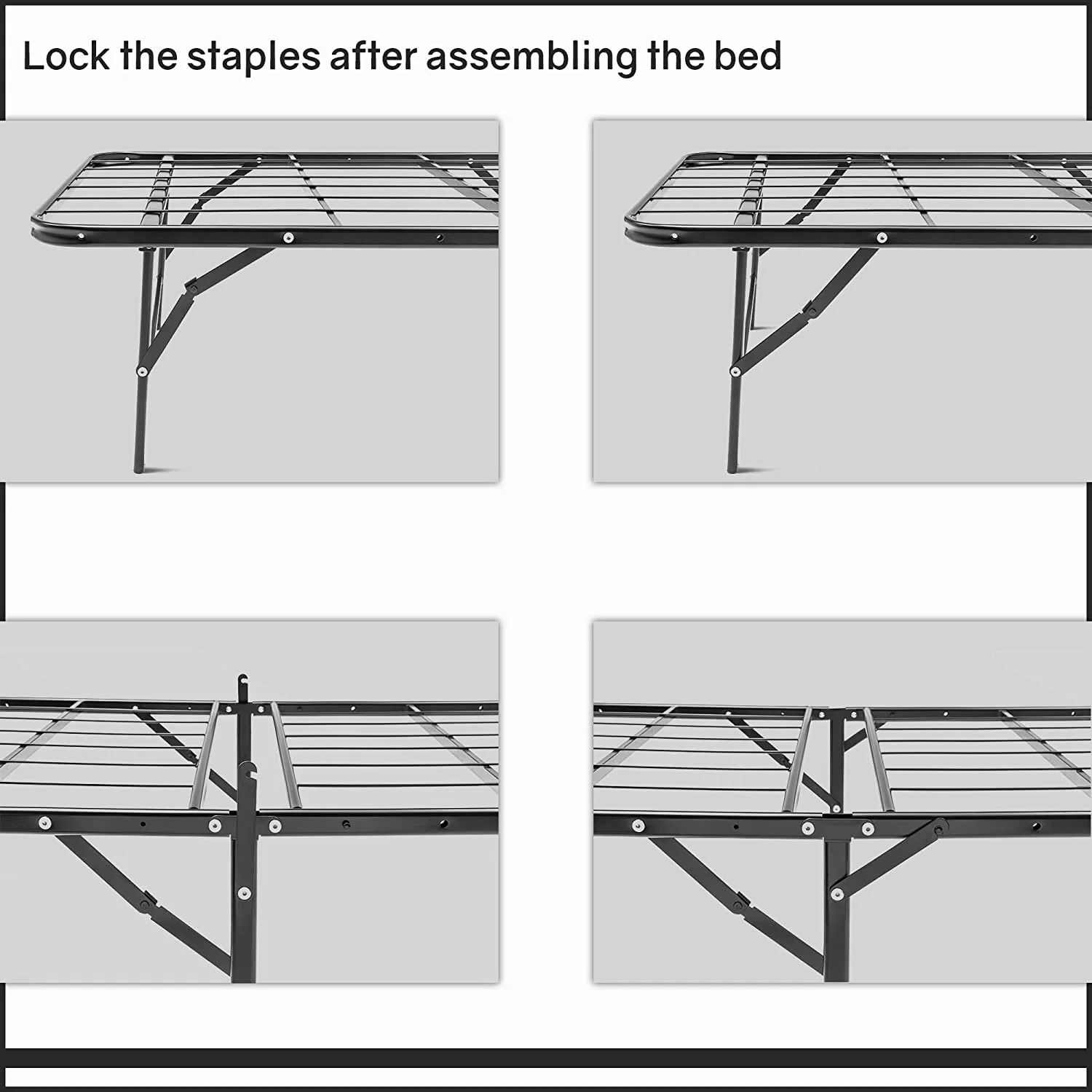 Lock the staples after assembling the bed