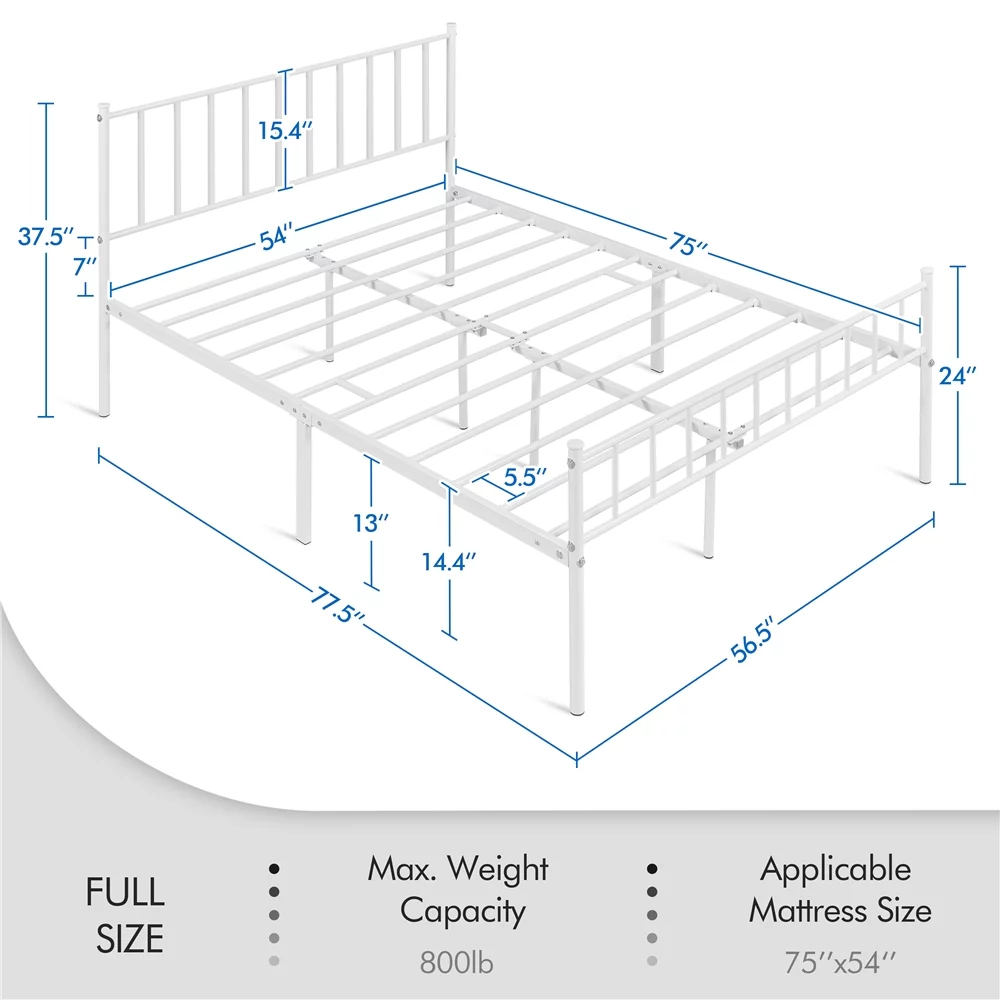 15.4″
37.5″
7″
54″
75″
24″
5.5″
13″
14.4″
77.5″
56.5″

FULL SIZE

Max. Weight Capacity
800lb

Applicable Mattress Size
75″x54″