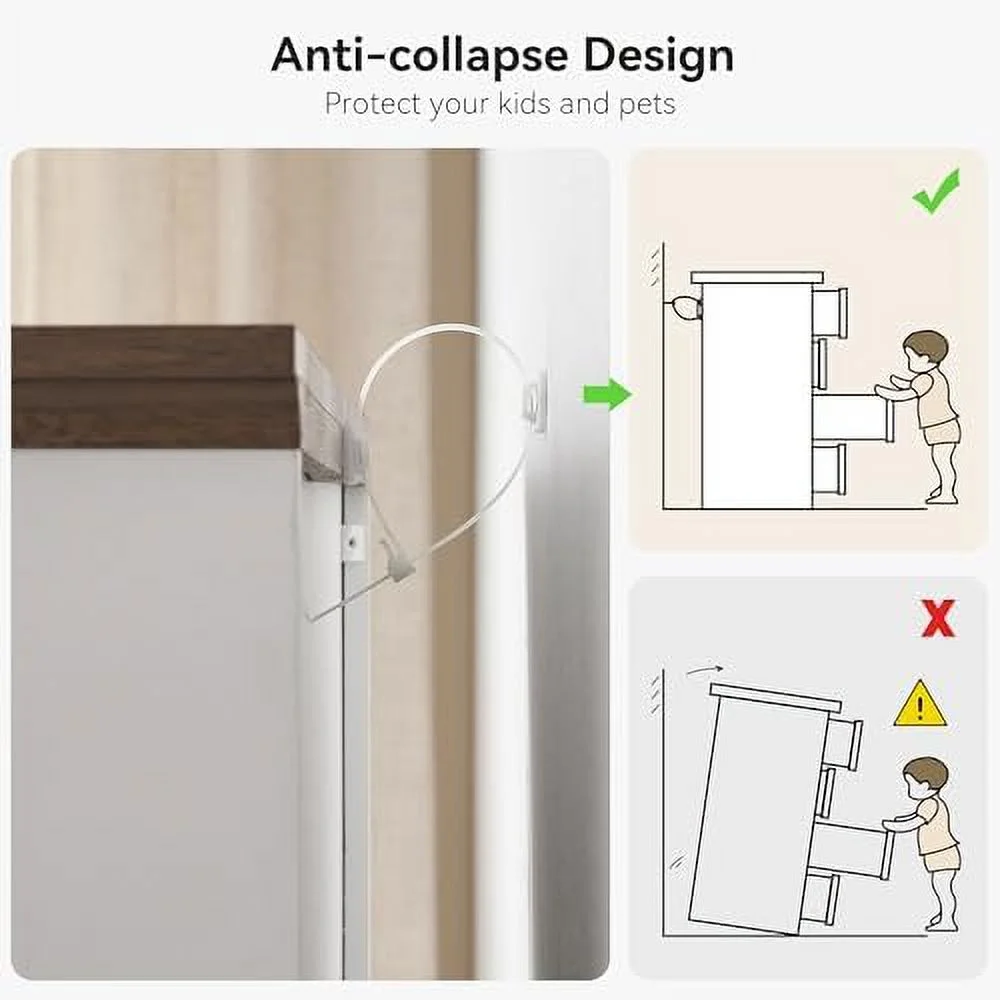 Anti-collapse Design

Protect your kids and pets