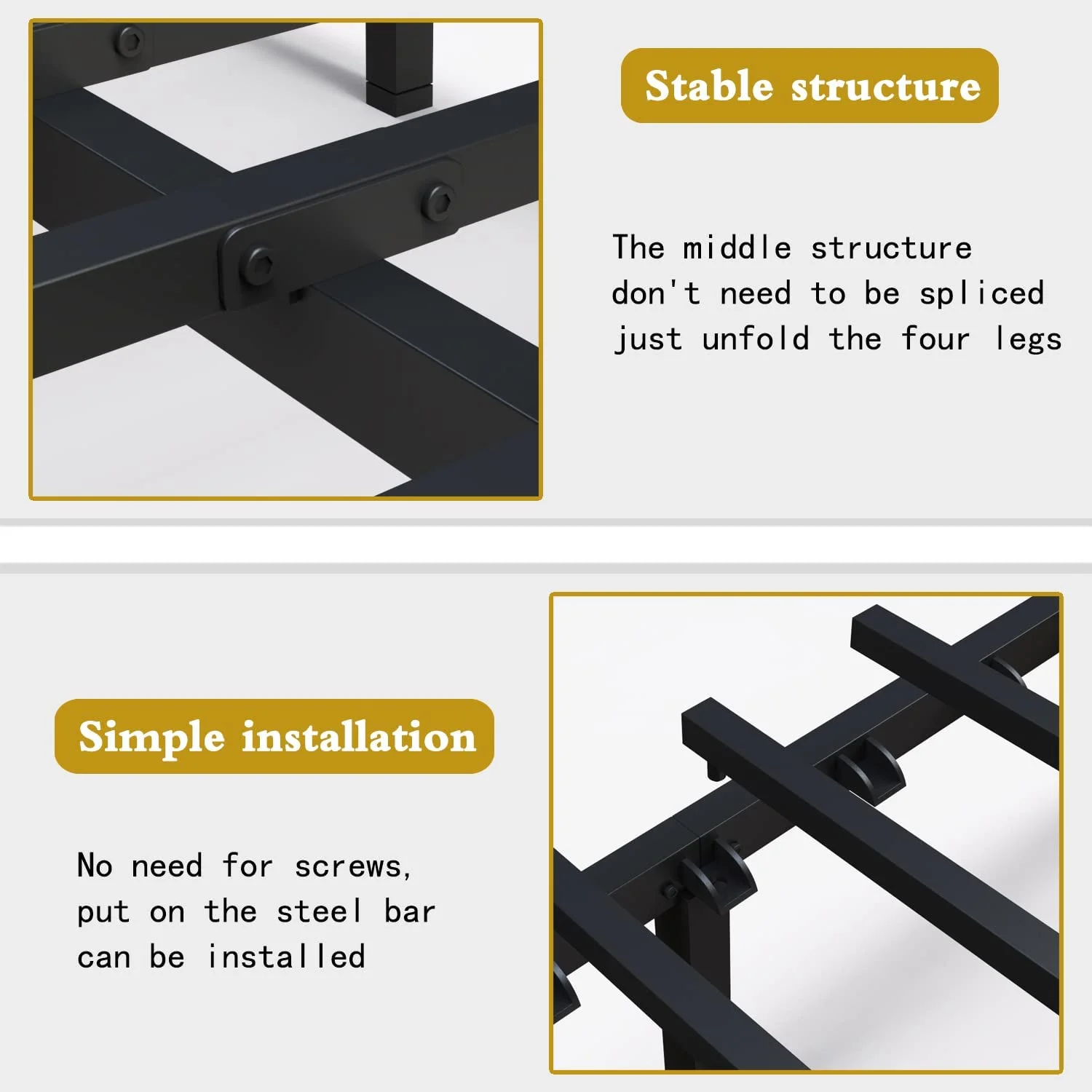 Stable structure

The middle structure don't need to be spliced just unfold the four legs

Simple installation

No need for screws, put on the steel bar can be installed