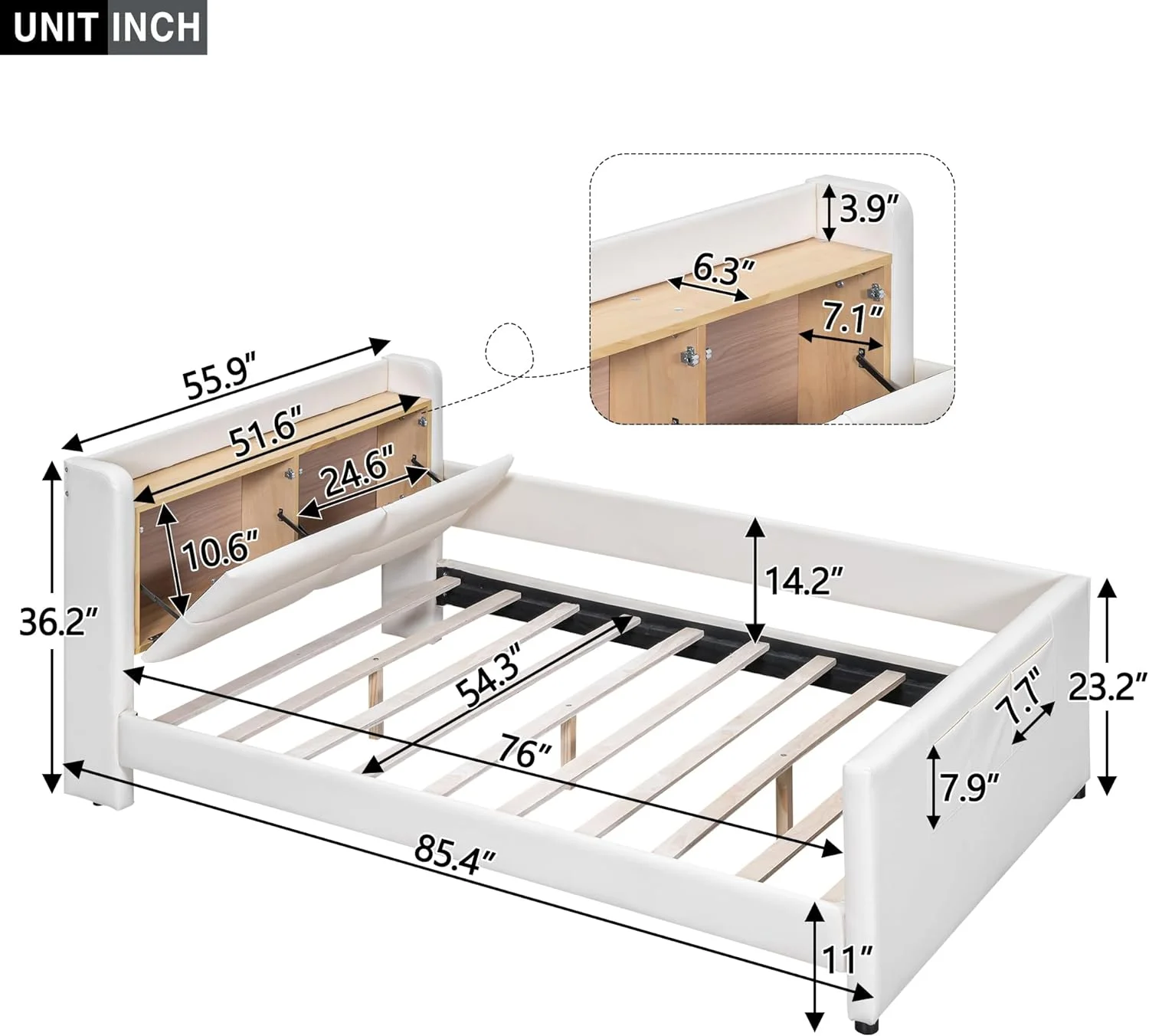 UNIT INCH

3.9″
6.3″
7.1″

55.9″
51.6″
24.6″
10.6″
36.2″
14.2″
54.3″
76″
23.2″
7.7″
7.9″
85.4″
11″