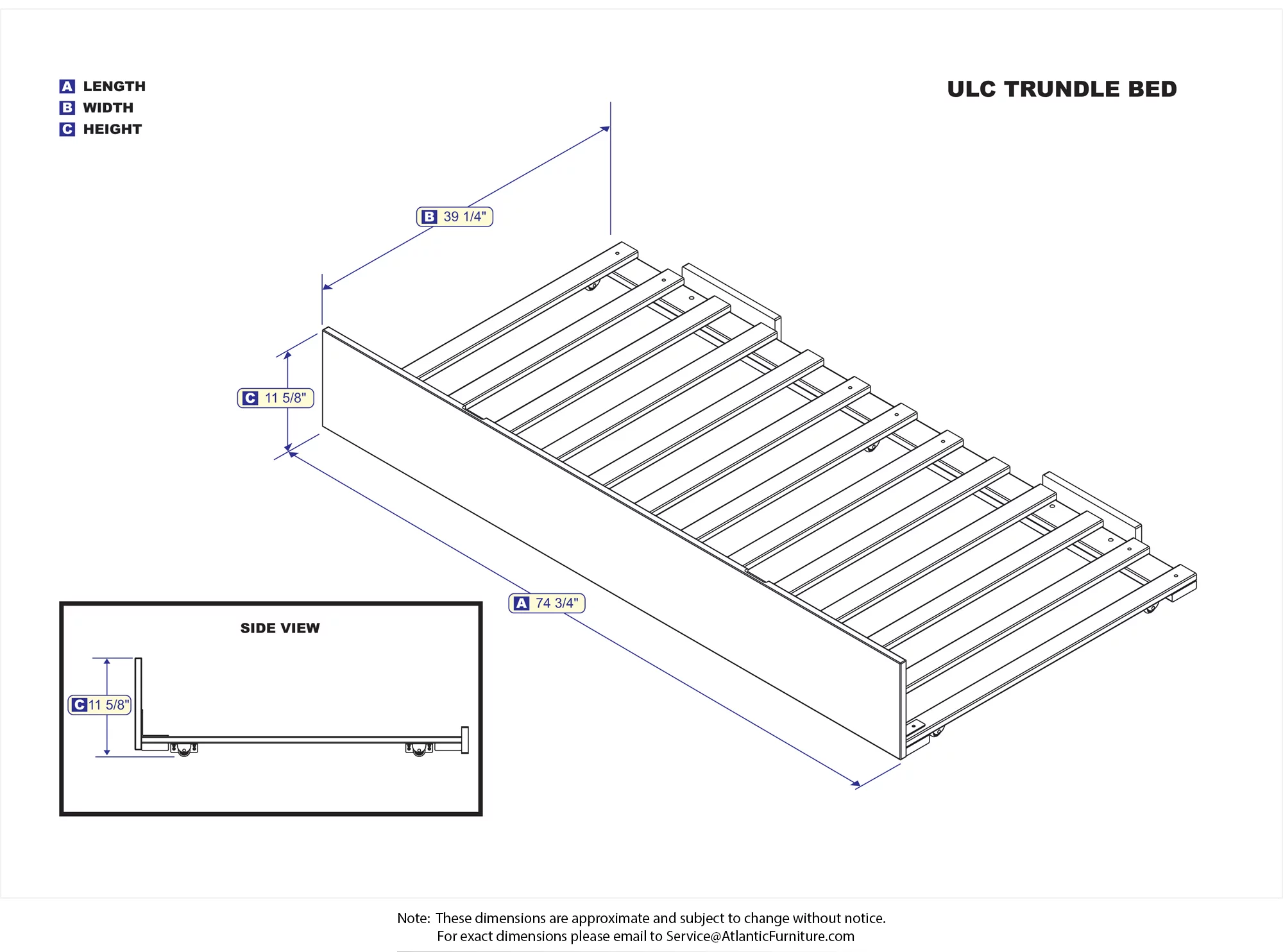 A LENGTH
B WIDTH
C HEIGHT

ULC TRUNDLE BED

B 39 1/4"

C 11 5/8"

A 74 3/4"

SIDE VIEW

C 11 5/8"

Note: These dimensions are approximate and subject to change without notice.
For exact dimensions please email to Service@AtlanticFurniture.com