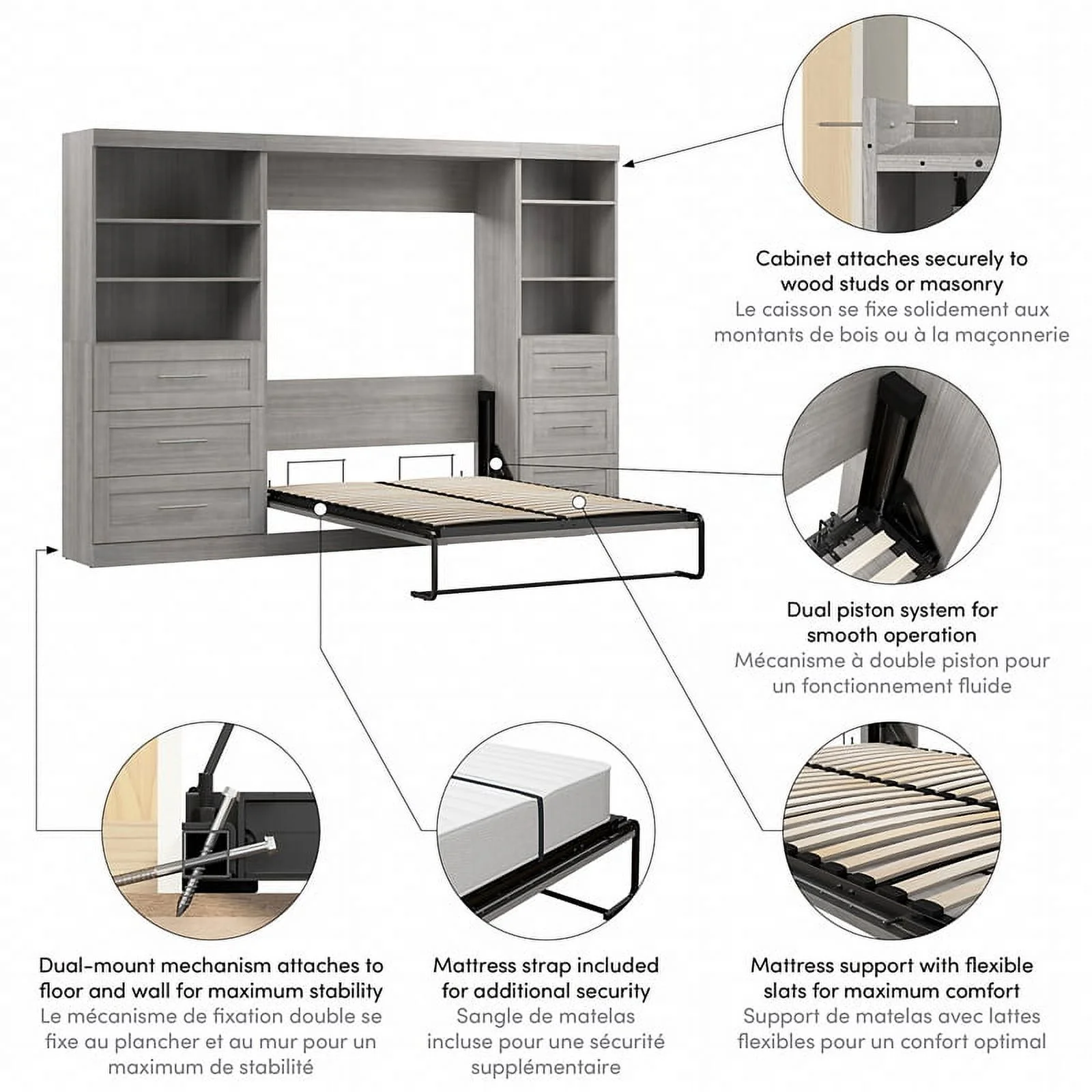 Cabinet attaches securely to wood studs or masonry
Le caisson se fixe solidement aux montants de bois ou à la maçonnerie

Dual piston system for smooth operation
Mécanisme à double piston pour un fonctionnement fluide

Dual-mount mechanism attaches to floor and wall for maximum stability
Le mécanisme de fixation double se fixe au plancher et au mur pour un maximum de stabilité

Mattress strap included for additional security
Sangle de matelas incluse pour une sécurité supplémentaire

Mattress support with flexible slats for maximum comfort
Support de matelas avec lattes flexibles pour un confort optimal