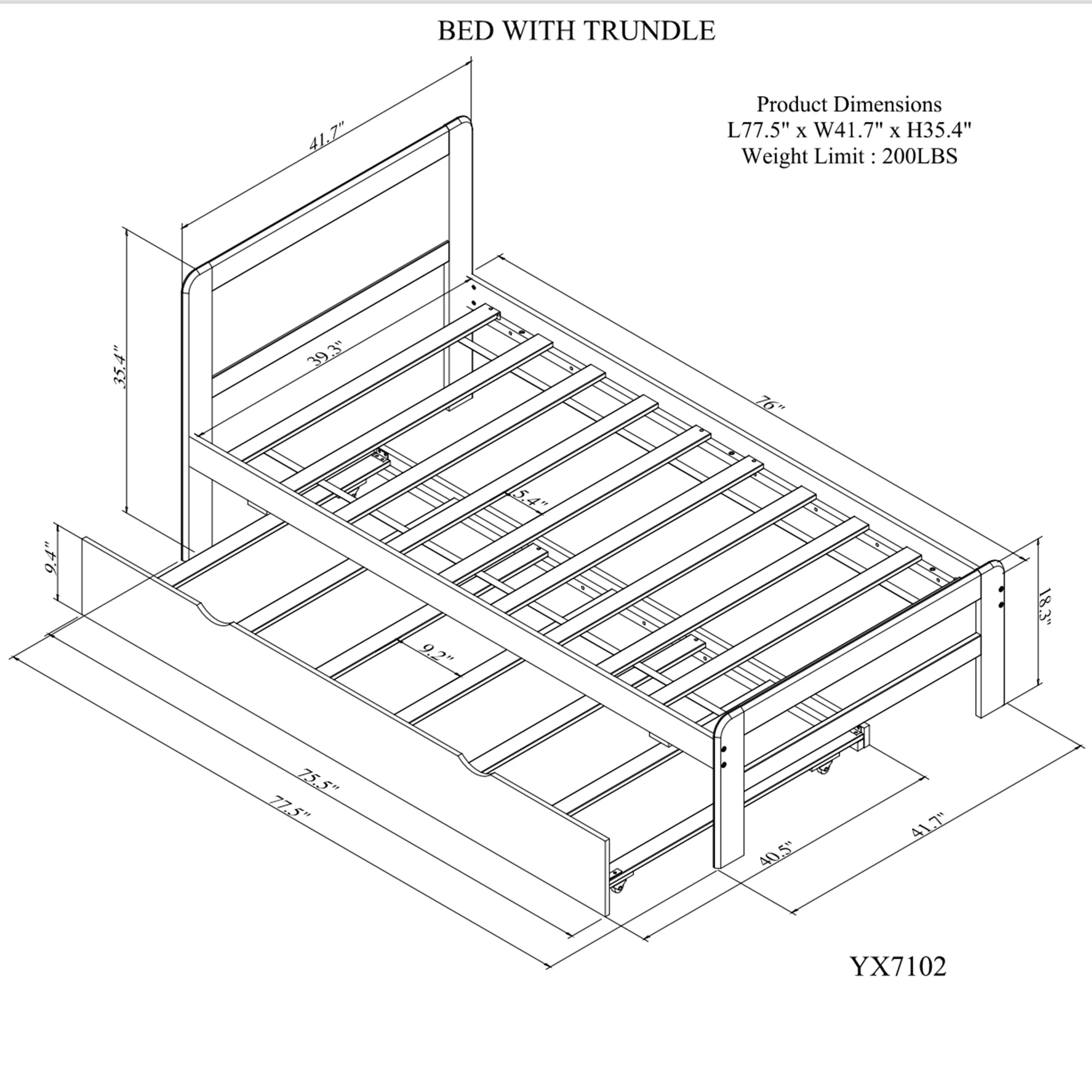 BED WITH TRUNDLE

Product Dimensions
L77.5" x W41.7" x H35.4"
Weight Limit : 200LBS

41.7"

35.4"

39.3"

76"

5.4"

9.4"

18.3"

9.2"

75.5"

77.5"

40.5"

41.7"

YX7102