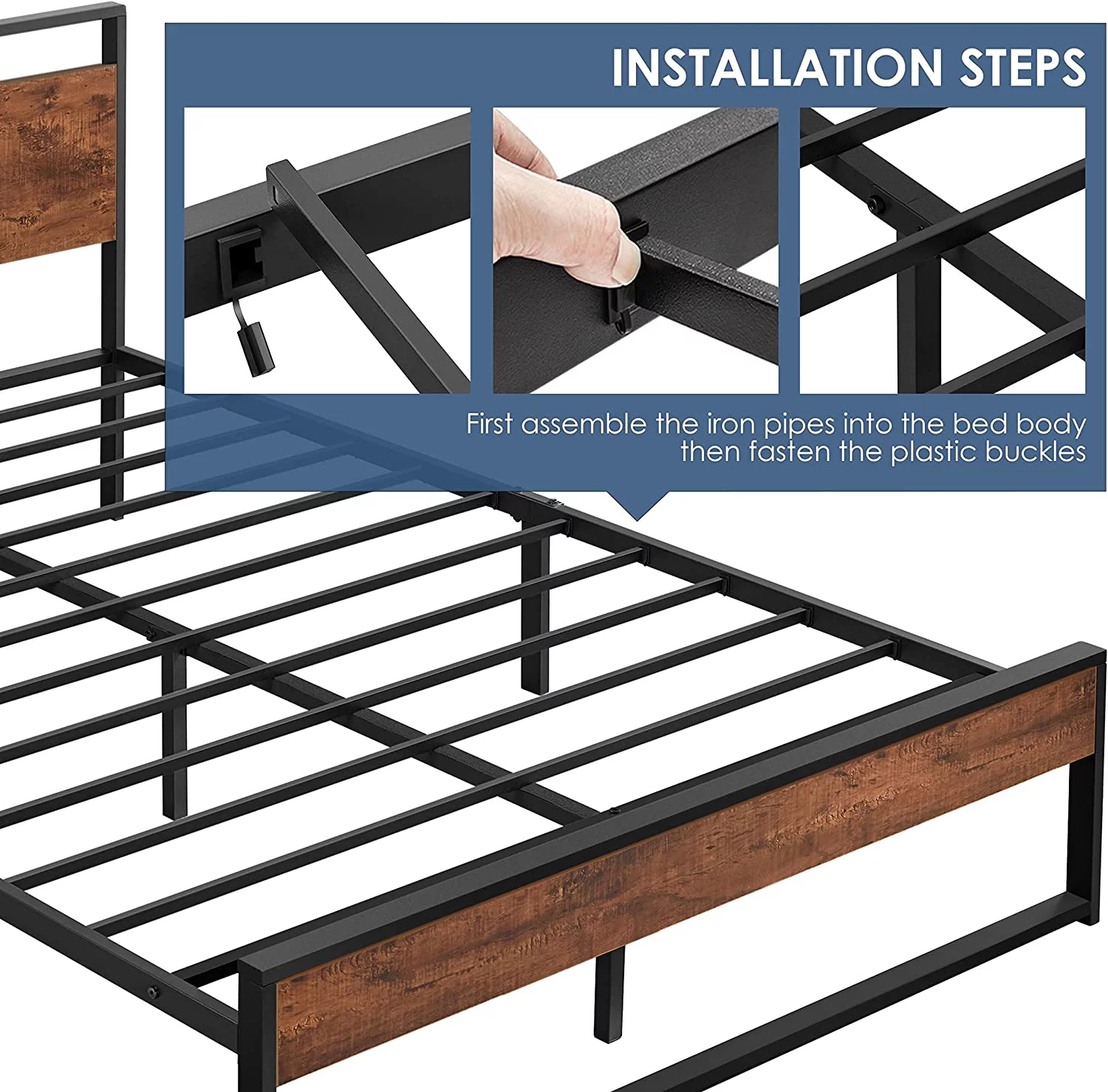 INSTALLATION STEPS

First assemble the iron pipes into the bed body then fasten the plastic buckles