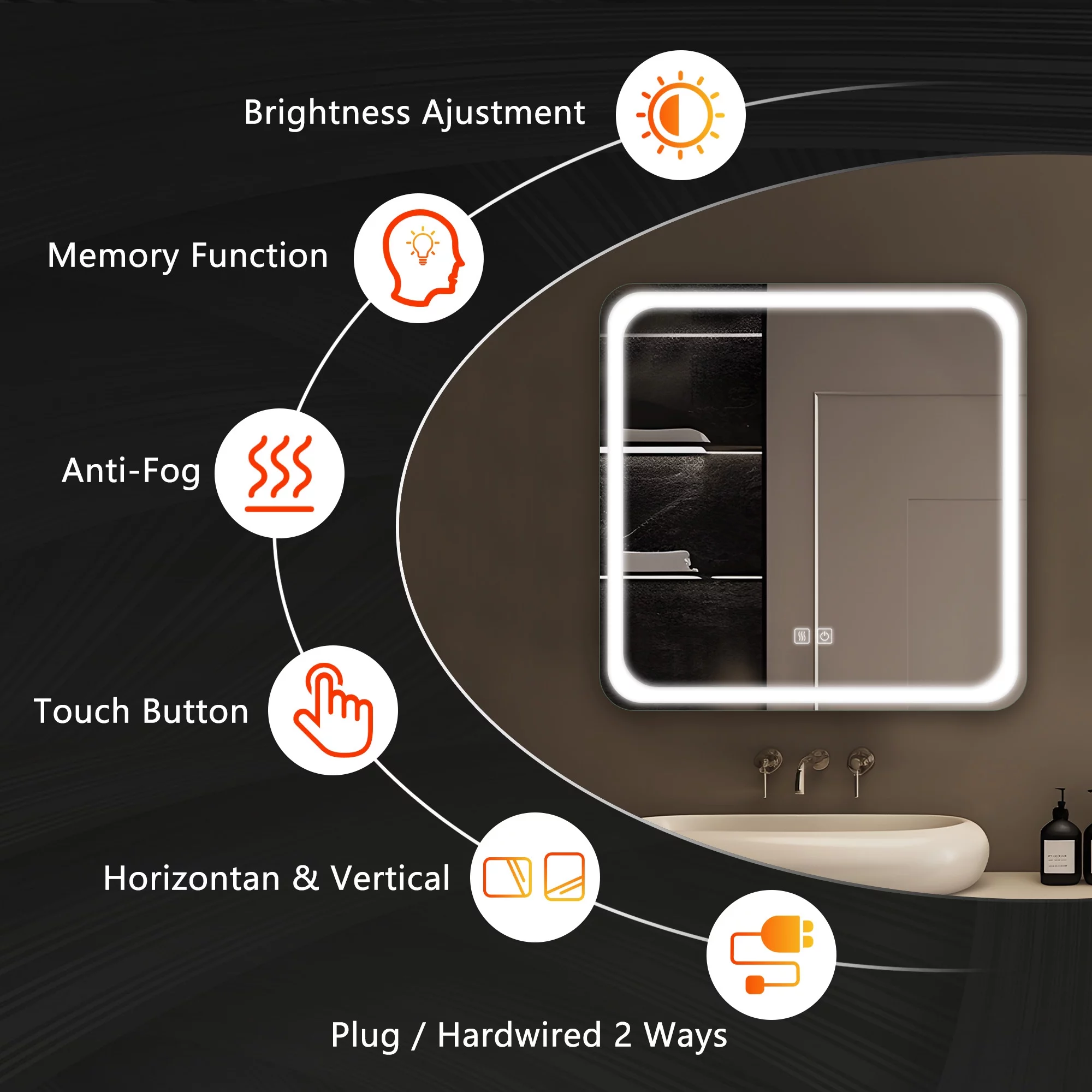 Brightness Ajustment

Memory Function

Anti-Fog

Touch Button

Horizontan & Vertical

Plug / Hardwired 2 Ways