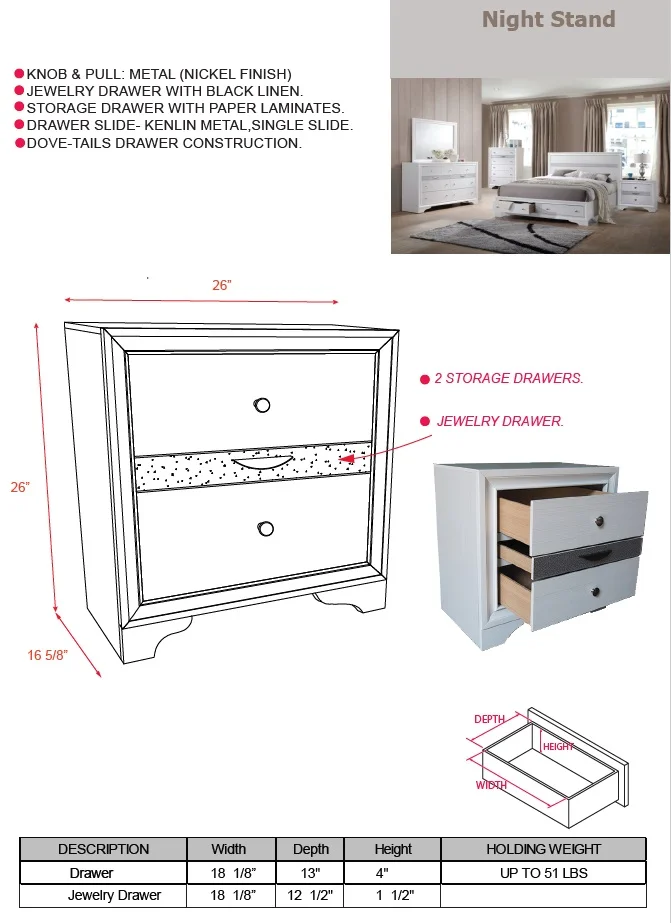 Night Stand

KNOB & PULL: METAL (NICKEL FINISH)
JEWELRY DRAWER WITH BLACK LINEN.
STORAGE DRAWER WITH PAPER LAMINATES.
DRAWER SLIDE- KENLIN METAL,SINGLE SLIDE.
DOVE-TAILS DRAWER CONSTRUCTION.

26"

26"

16 5/8"

2 STORAGE DRAWERS.

JEWELRY DRAWER.

DEPTH
HEIGHT
WIDTH

| DESCRIPTION | Width | Depth | Height | HOLDING WEIGHT |
|---|---|---|---|---|
| Drawer | 18 1/8" | 13" | 4" | UP TO 51 LBS |
| Jewelry Drawer | 18 1/8" | 12 1/2" | 1 1/2" | |