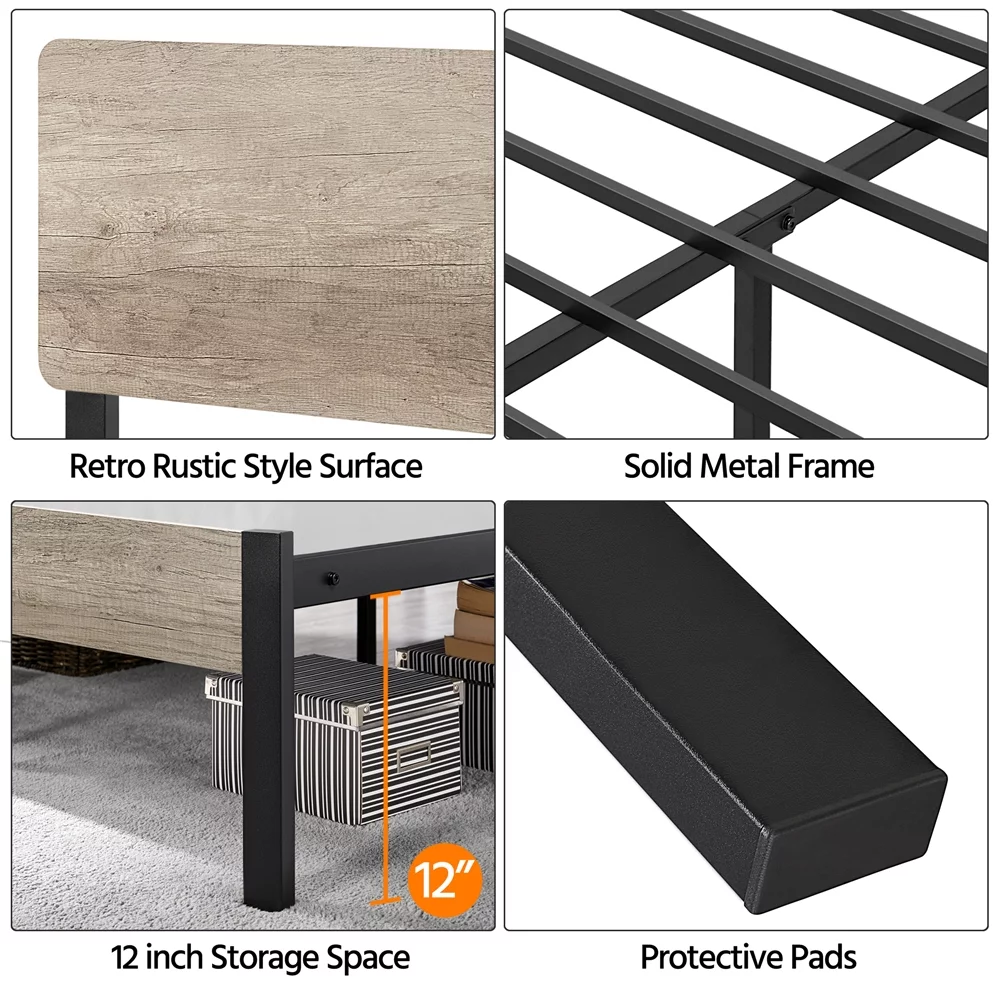 Retro Rustic Style Surface

Solid Metal Frame

12"

12 inch Storage Space

Protective Pads