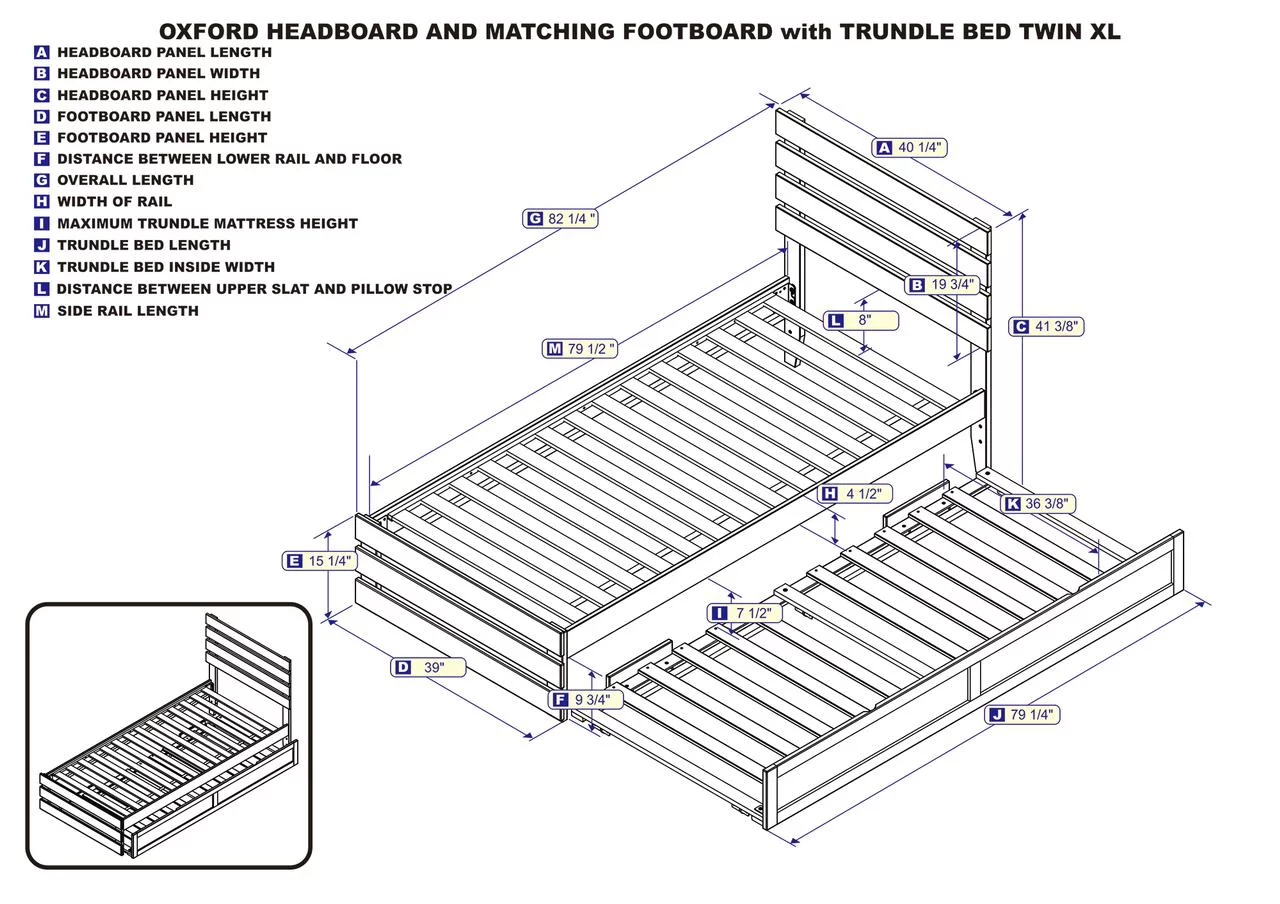 OXFORD HEADBOARD AND MATCHING FOOTBOARD with TRUNDLE BED TWIN XL

A HEADBOARD PANEL LENGTH
B HEADBOARD PANEL WIDTH
C HEADBOARD PANEL HEIGHT
D FOOTBOARD PANEL LENGTH
E FOOTBOARD PANEL HEIGHT
F DISTANCE BETWEEN LOWER RAIL AND FLOOR
G OVERALL LENGTH
H WIDTH OF RAIL
I MAXIMUM TRUNDLE MATTRESS HEIGHT
J TRUNDLE BED LENGTH
K TRUNDLE BED INSIDE WIDTH
L DISTANCE BETWEEN UPPER SLAT AND PILLOW STOP
M SIDE RAIL LENGTH

A 40 1/4"
G 82 1/4 "
B 19 3/4"
L 8"
C 41 3/8"
M 79 1/2 "
H 4 1/2"
K 36 3/8"
E 15 1/4"
I 7 1/2"
D 39"
F 9 3/4"
J 79 1/4"