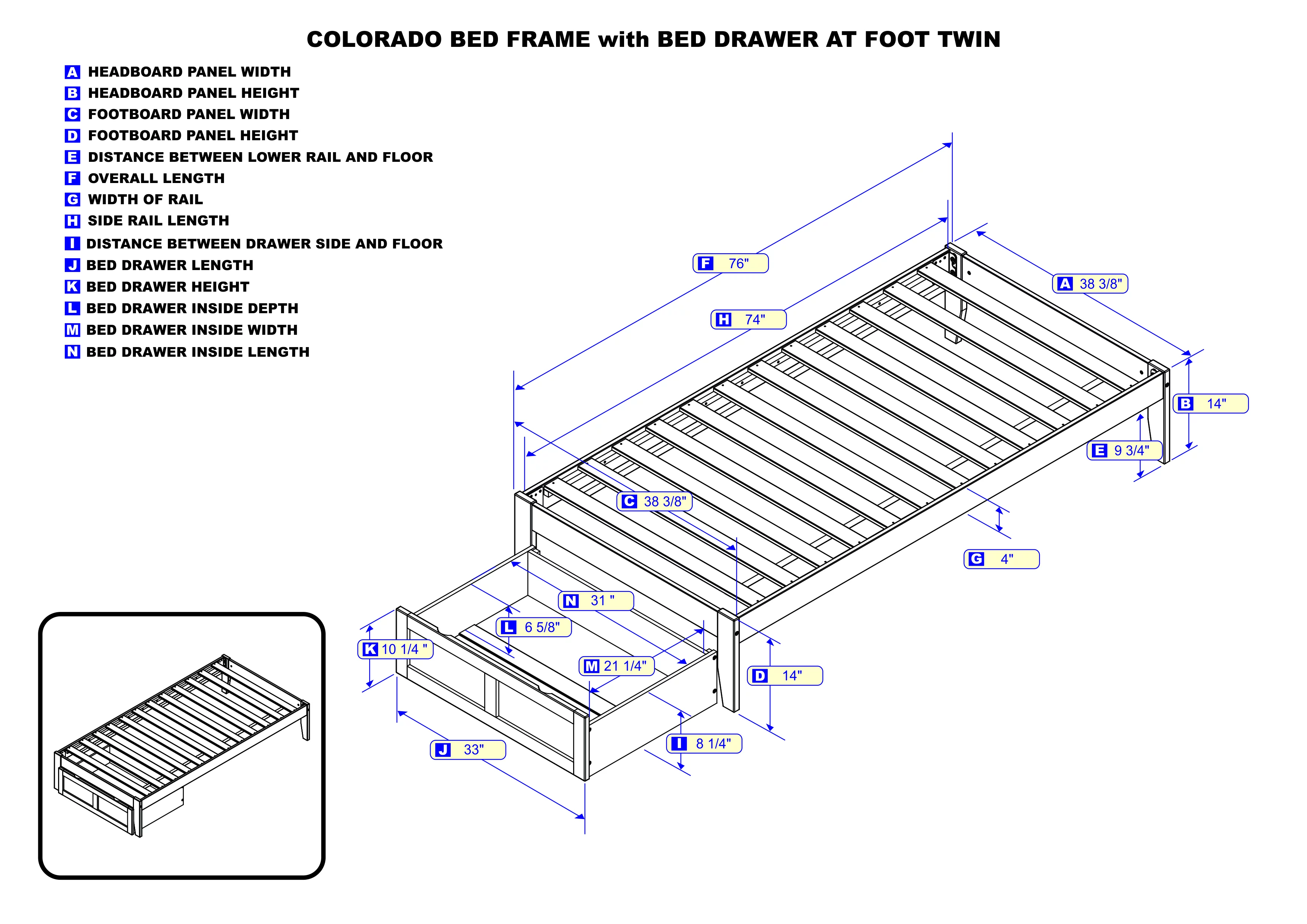 COLORADO BED FRAME with BED DRAWER AT FOOT TWIN

A HEADBOARD PANEL WIDTH
B HEADBOARD PANEL HEIGHT
C FOOTBOARD PANEL WIDTH
D FOOTBOARD PANEL HEIGHT
E DISTANCE BETWEEN LOWER RAIL AND FLOOR
F OVERALL LENGTH
G WIDTH OF RAIL
H SIDE RAIL LENGTH
I DISTANCE BETWEEN DRAWER SIDE AND FLOOR
J BED DRAWER LENGTH
K BED DRAWER HEIGHT
L BED DRAWER INSIDE DEPTH
M BED DRAWER INSIDE WIDTH
N BED DRAWER INSIDE LENGTH

F 76"
H 74"
A 38 3/8"
B 14"
E 9 3/4"
C 38 3/8"
G 4"
N 31 "
L 6 5/8"
K 10 1/4 "
M 21 1/4"
D 14"
I 8 1/4"
J 33"