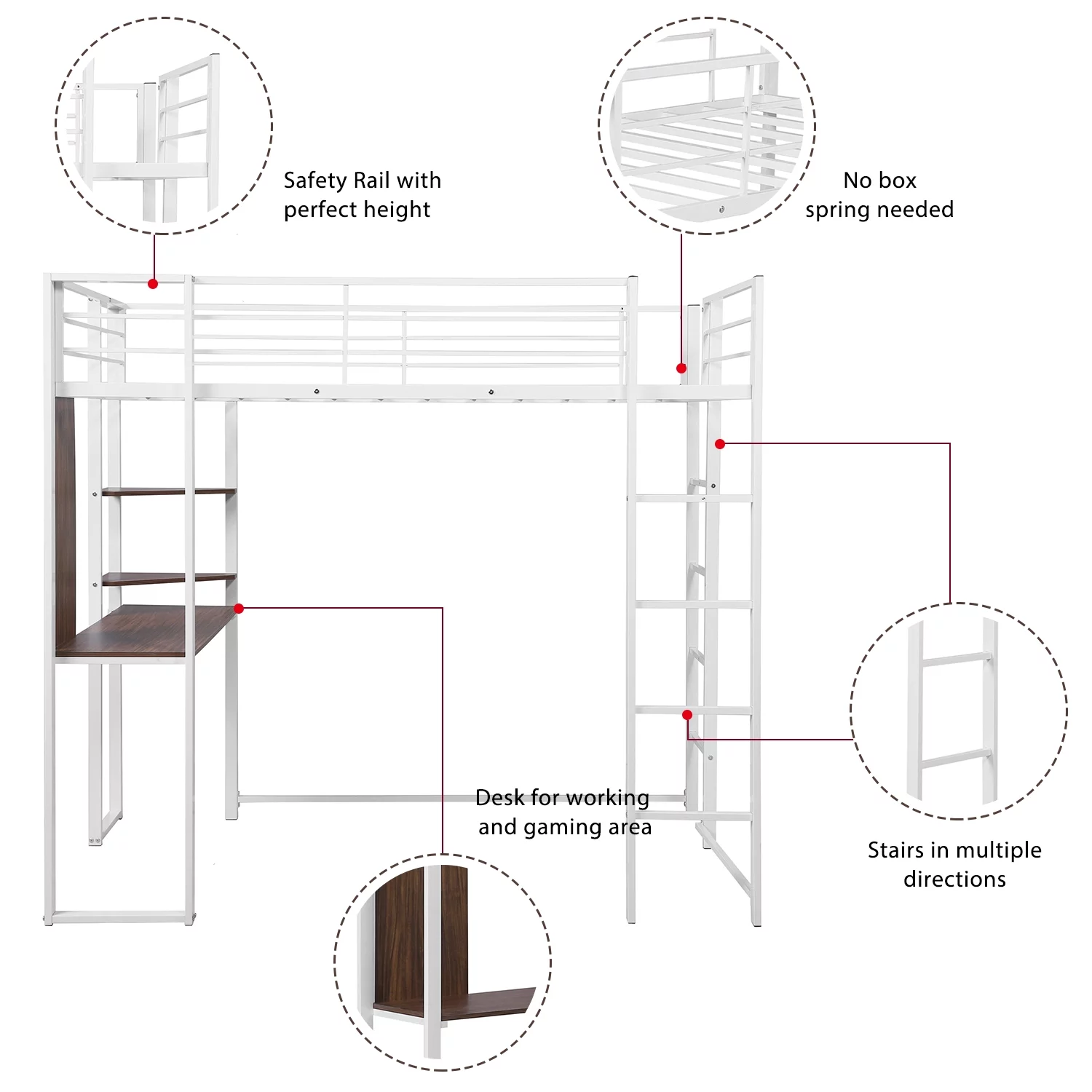 Safety Rail with perfect height

No box spring needed

Desk for working and gaming area

Stairs in multiple directions