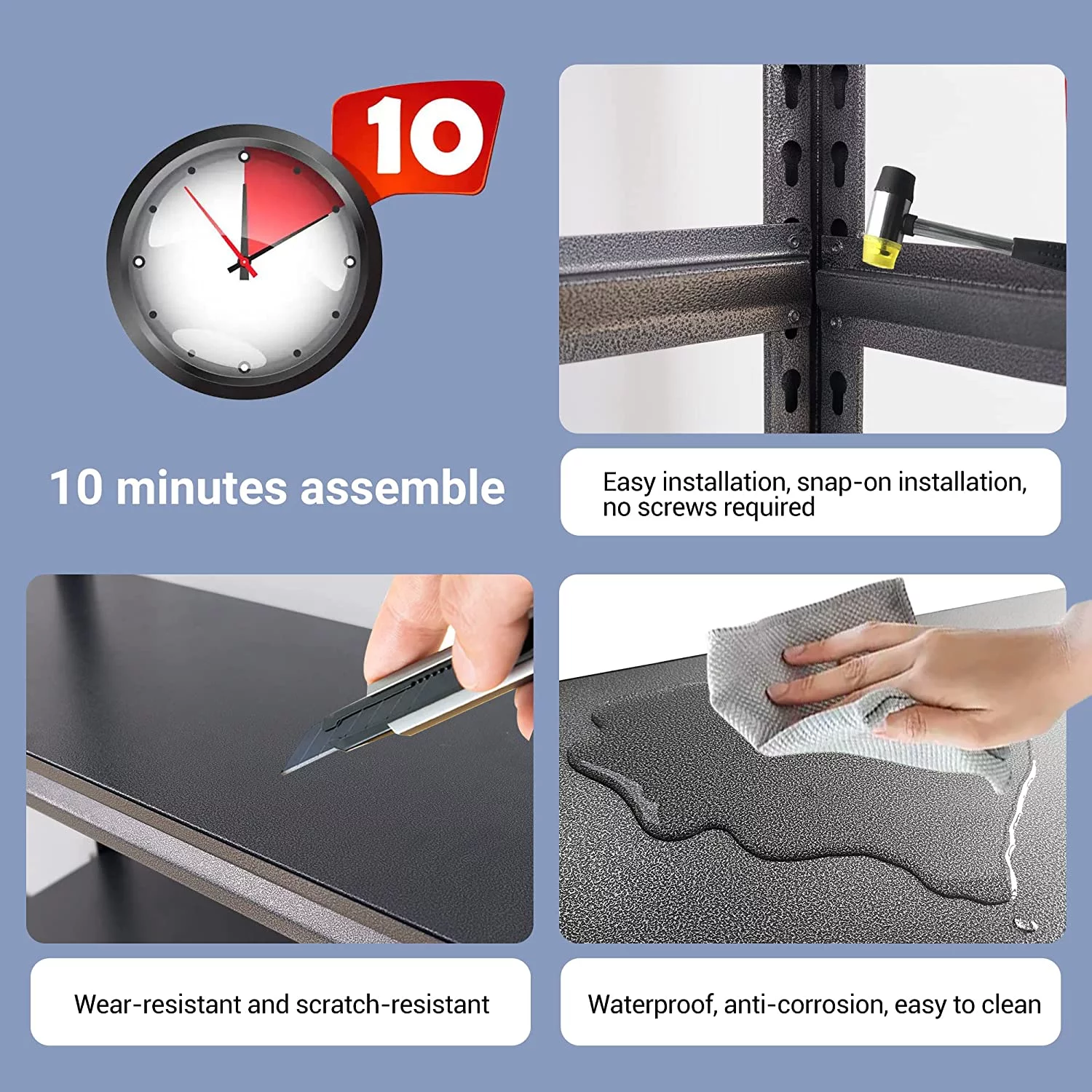 10

10 minutes assemble

Easy installation, snap-on installation, no screws required

Wear-resistant and scratch-resistant

Waterproof, anti-corrosion, easy to clean