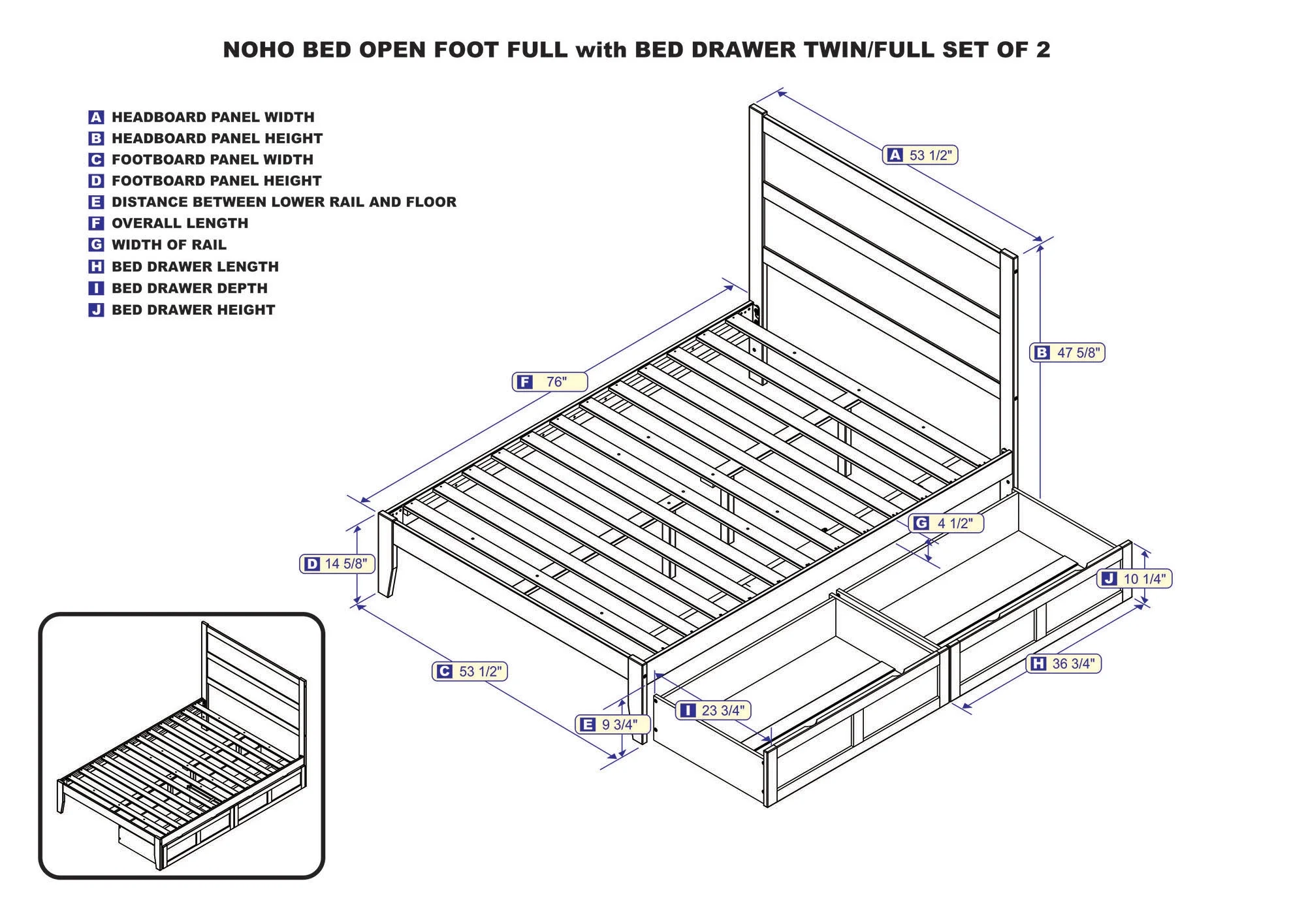 NOHO BED OPEN FOOT FULL with BED DRAWER TWIN/FULL SET OF 2

A HEADBOARD PANEL WIDTH
B HEADBOARD PANEL HEIGHT
C FOOTBOARD PANEL WIDTH
D FOOTBOARD PANEL HEIGHT
E DISTANCE BETWEEN LOWER RAIL AND FLOOR
F OVERALL LENGTH
G WIDTH OF RAIL
H BED DRAWER LENGTH
I BED DRAWER DEPTH
J BED DRAWER HEIGHT

A 53 1/2"
B 47 5/8"
F 76"
G 4 1/2"
D 14 5/8"
J 10 1/4"
C 53 1/2"
H 36 3/4"
I 23 3/4"
E 9 3/4"