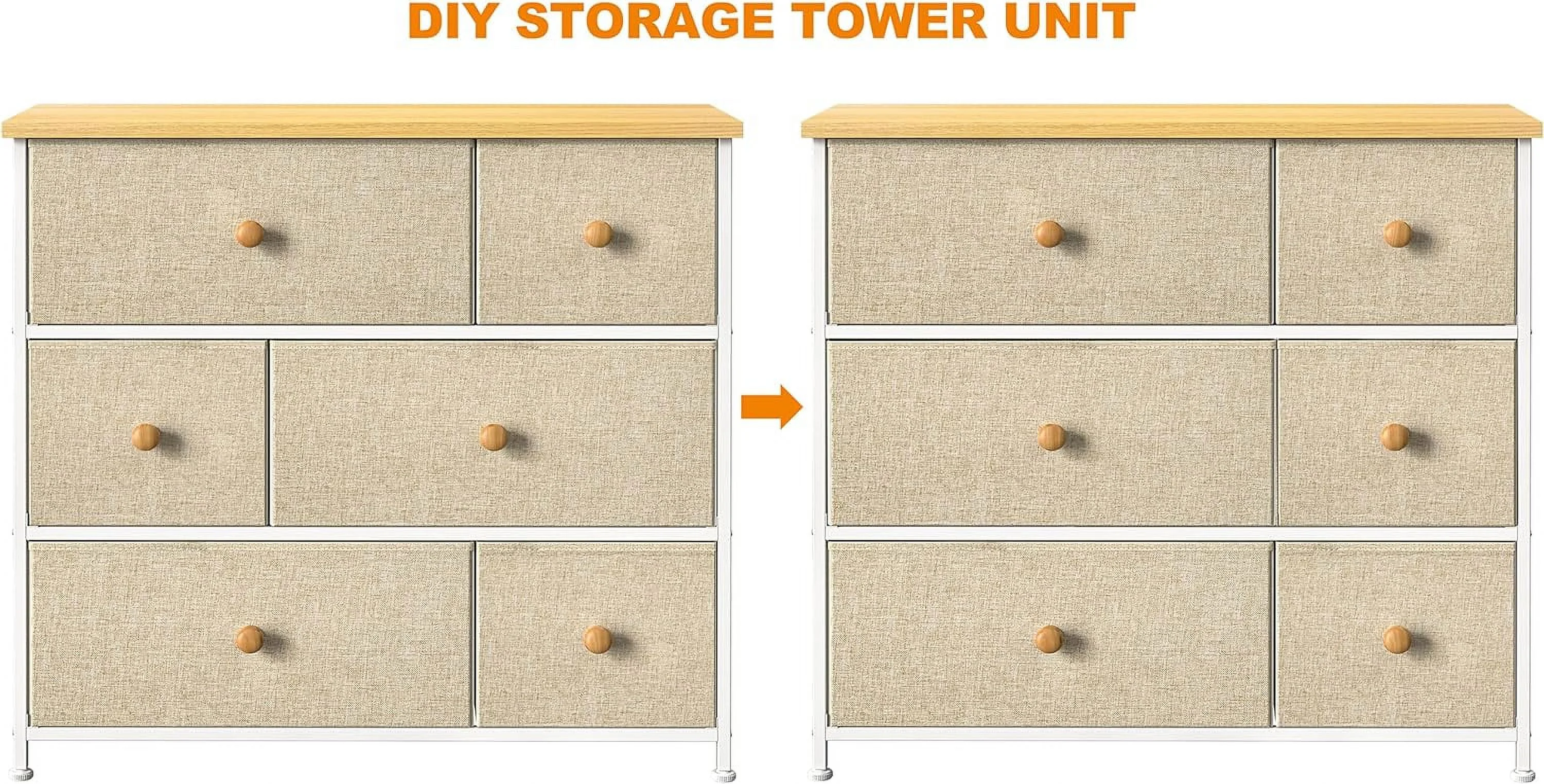 DIY STORAGE TOWER UNIT