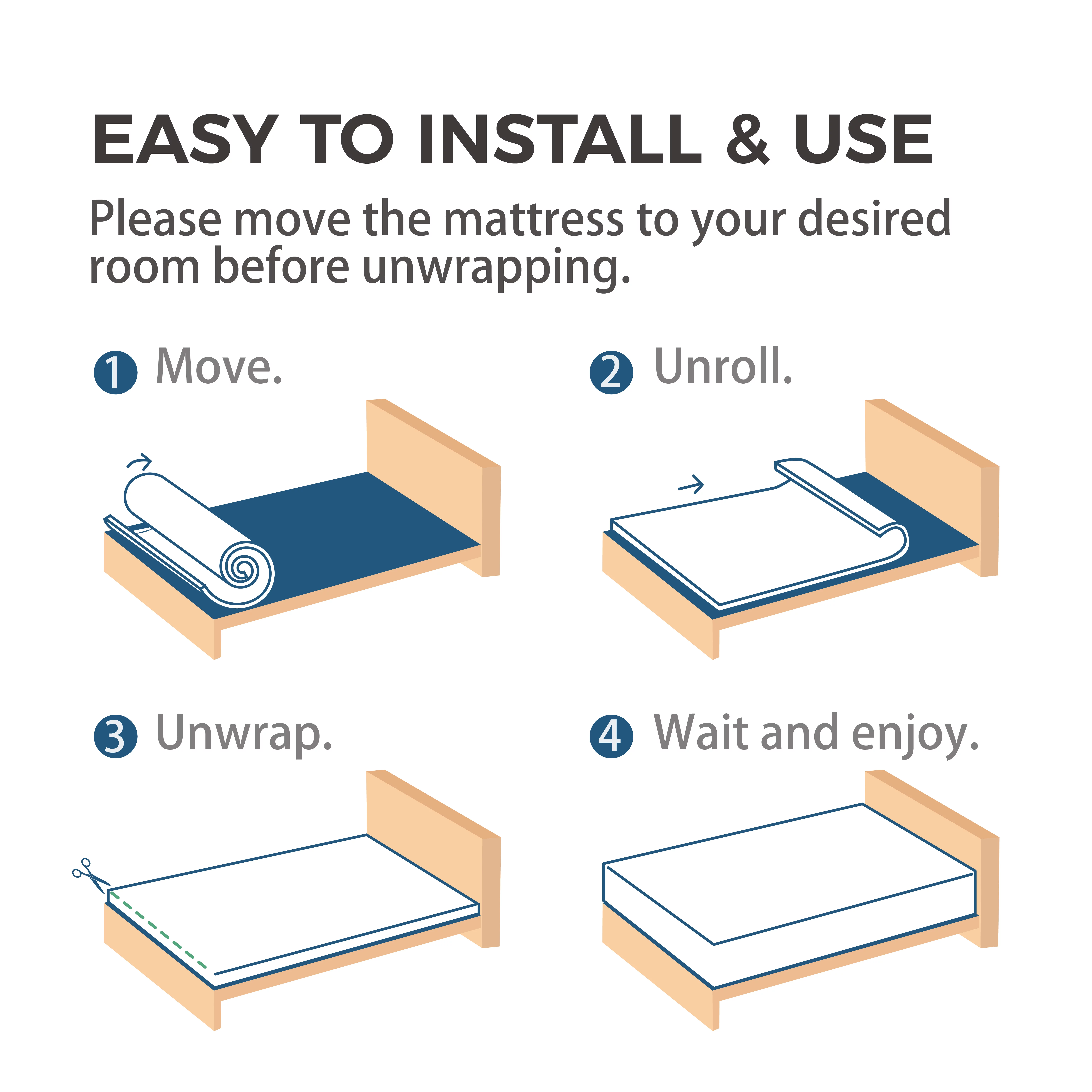 EASY TO INSTALL & USE

Please move the mattress to your desired room before unwrapping.

1 Move.

2 Unroll.

3 Unwrap.

4 Wait and enjoy.