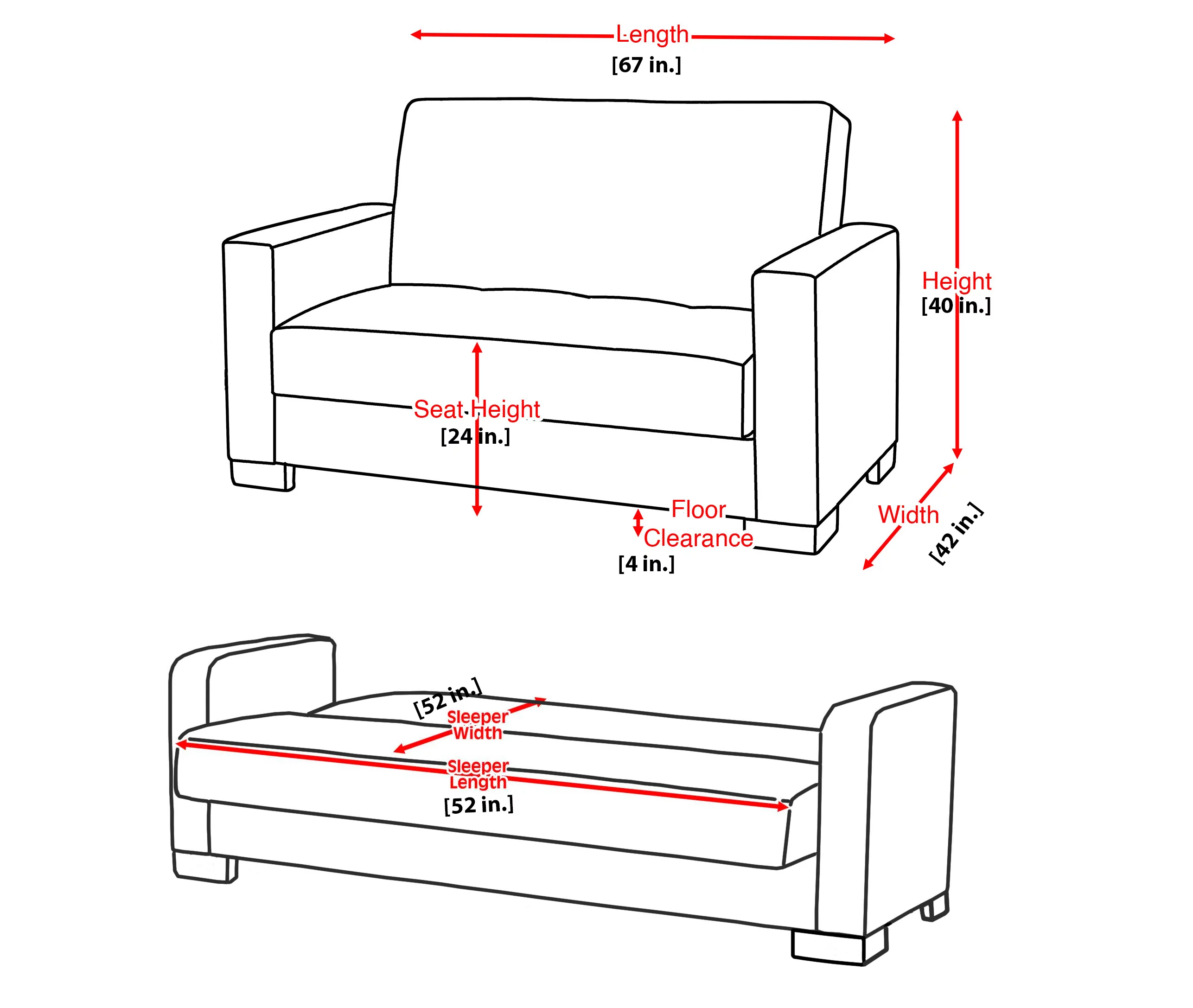 Length
[67 in.]

Height
[40 in.]

Seat Height
[24 in.]

Floor
Clearance
[4 in.]

Width
[42 in.]

[52 in.]
Sleeper
Width

Sleeper
Length
[52 in.]