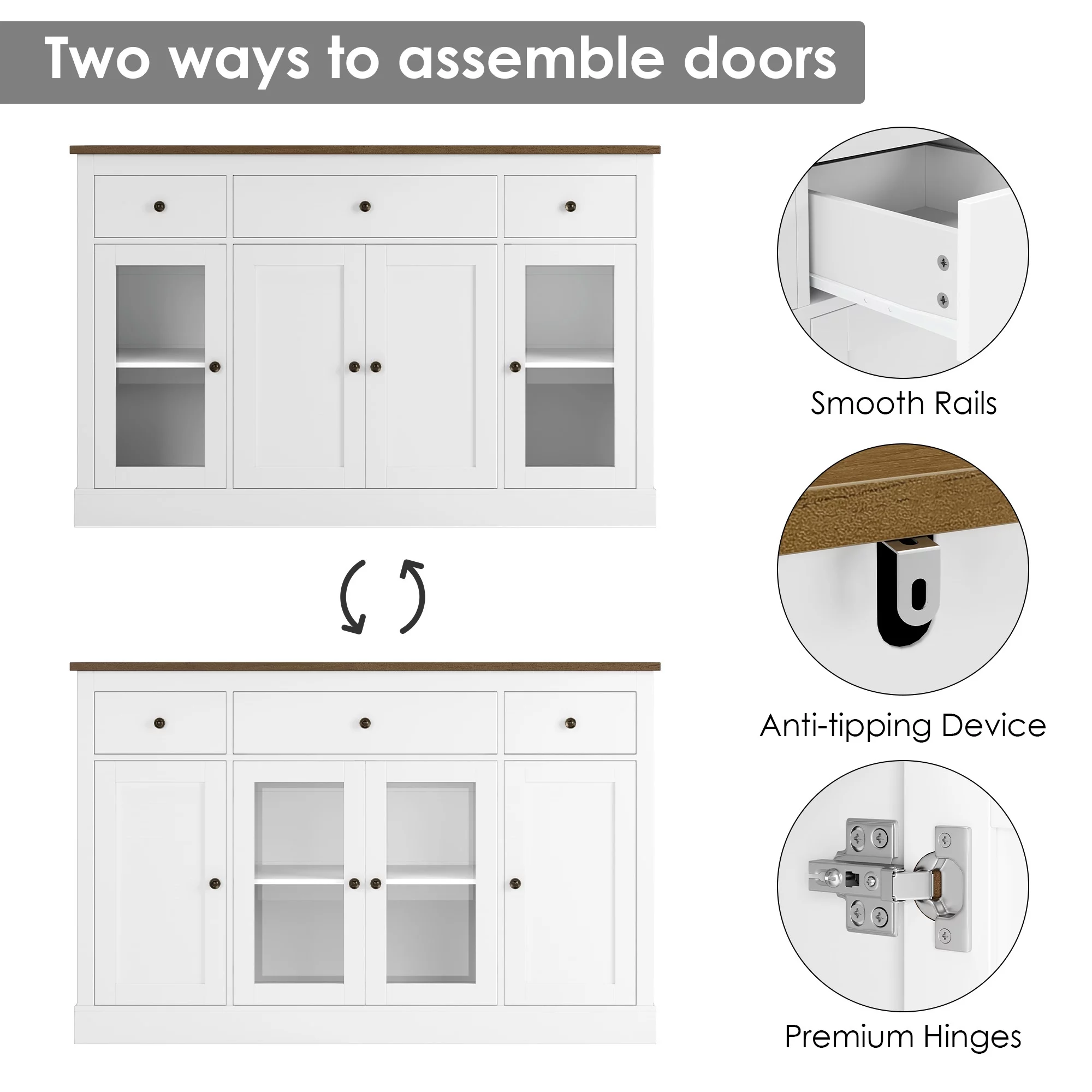 Two ways to assemble doors

Smooth Rails

Anti-tipping Device

Premium Hinges