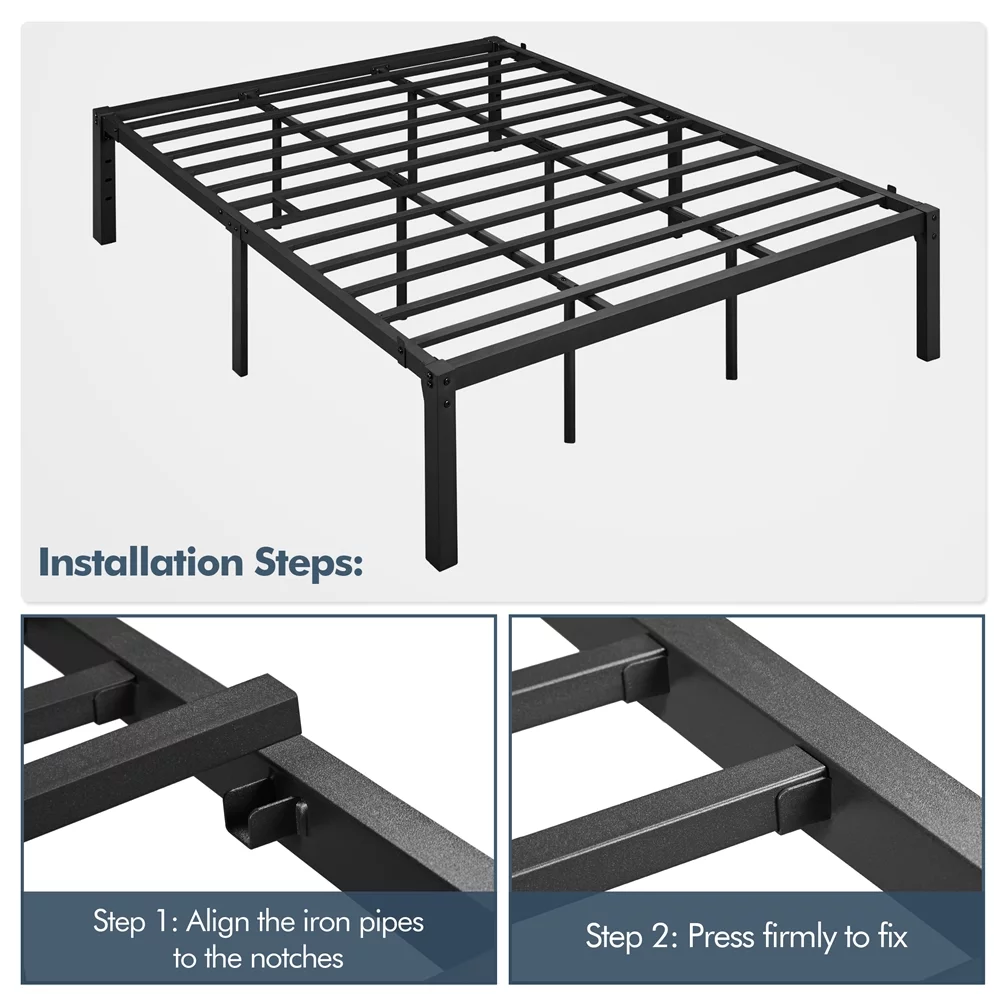 Installation Steps:

Step 1: Align the iron pipes to the notches

Step 2: Press firmly to fix