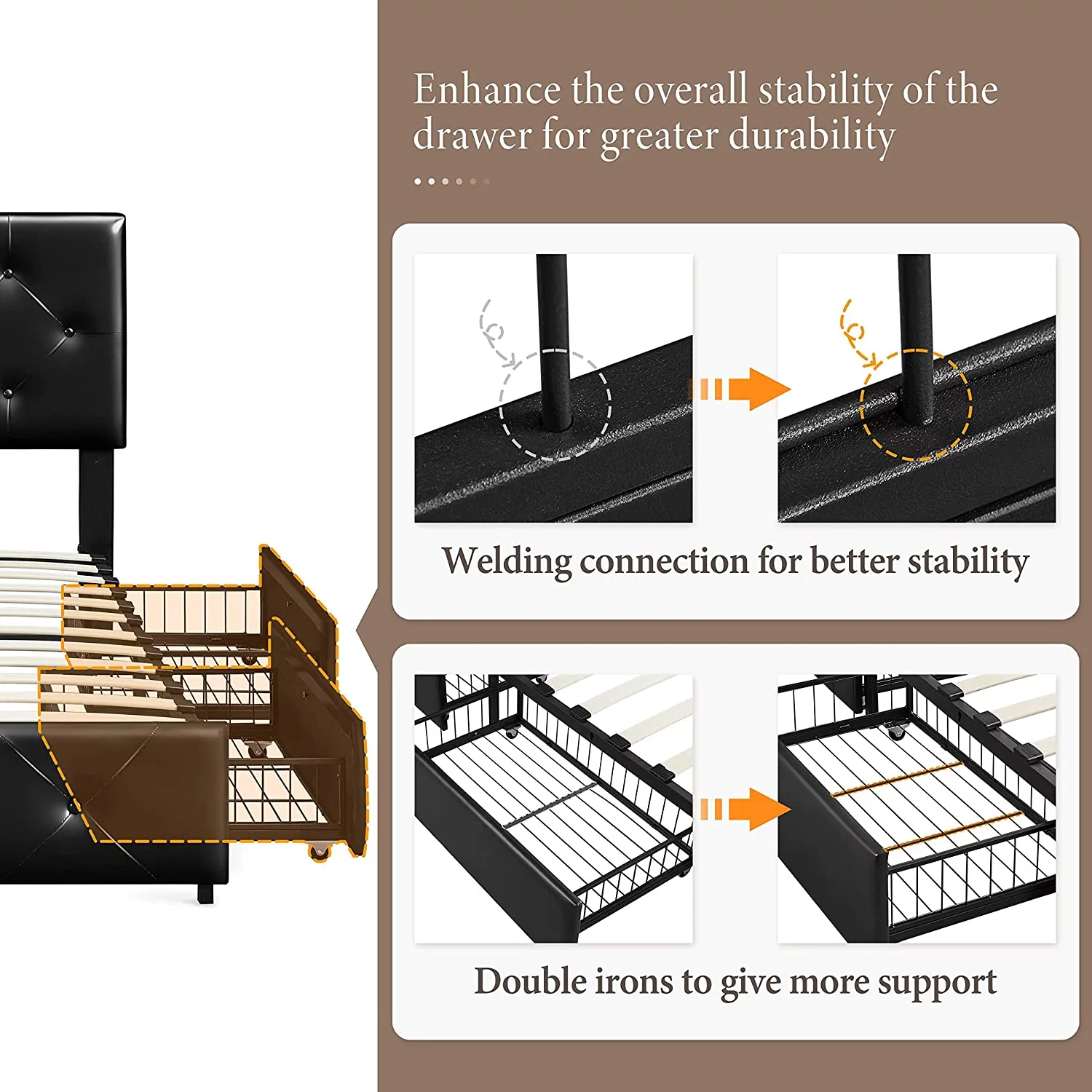 Enhance the overall stability of the drawer for greater durability

Welding connection for better stability

Double irons to give more support