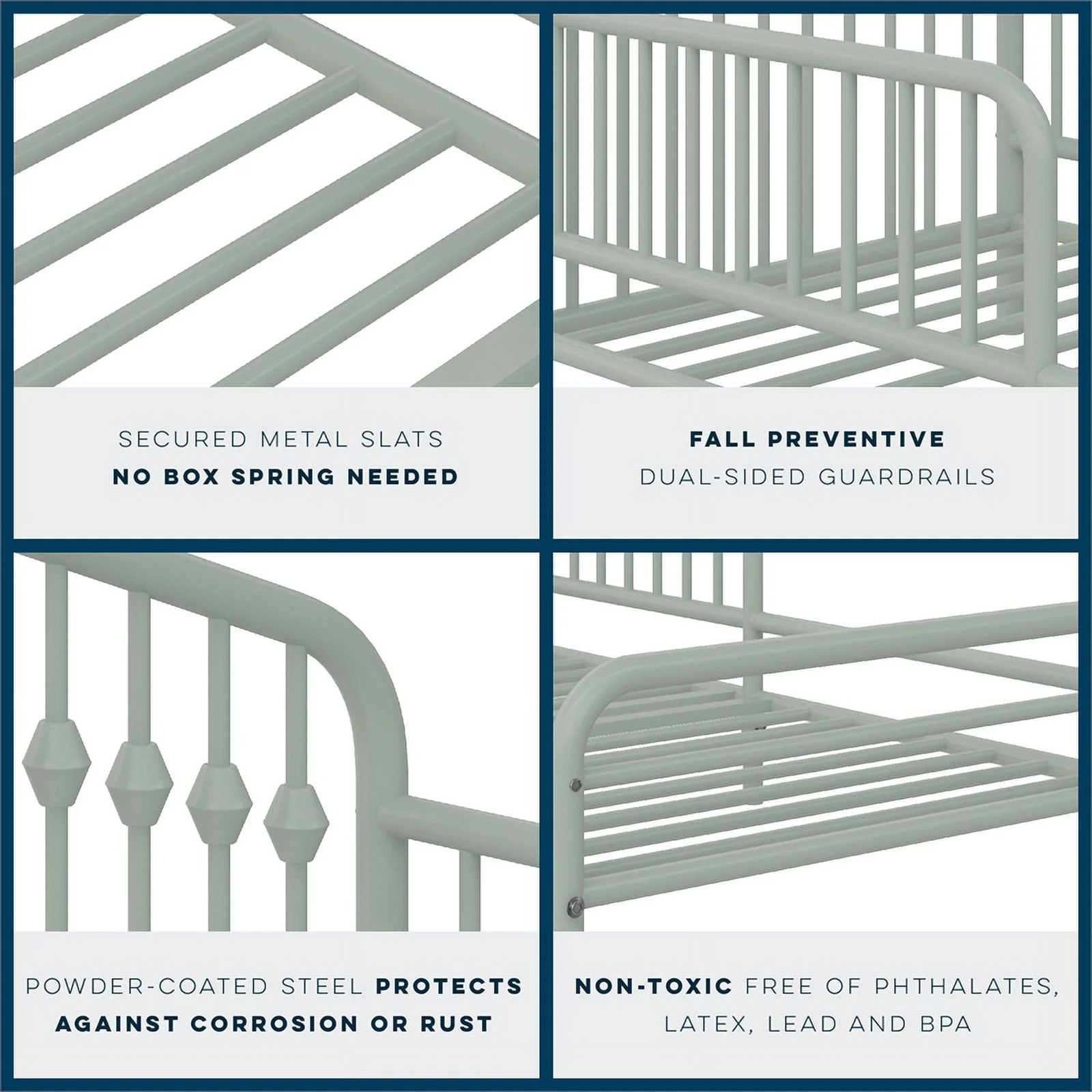 SECURED METAL SLATS
NO BOX SPRING NEEDED

FALL PREVENTIVE
DUAL-SIDED GUARDRAILS

POWDER-COATED STEEL PROTECTS AGAINST CORROSION OR RUST

NON-TOXIC FREE OF PHTHALATES, LATEX, LEAD AND BPA