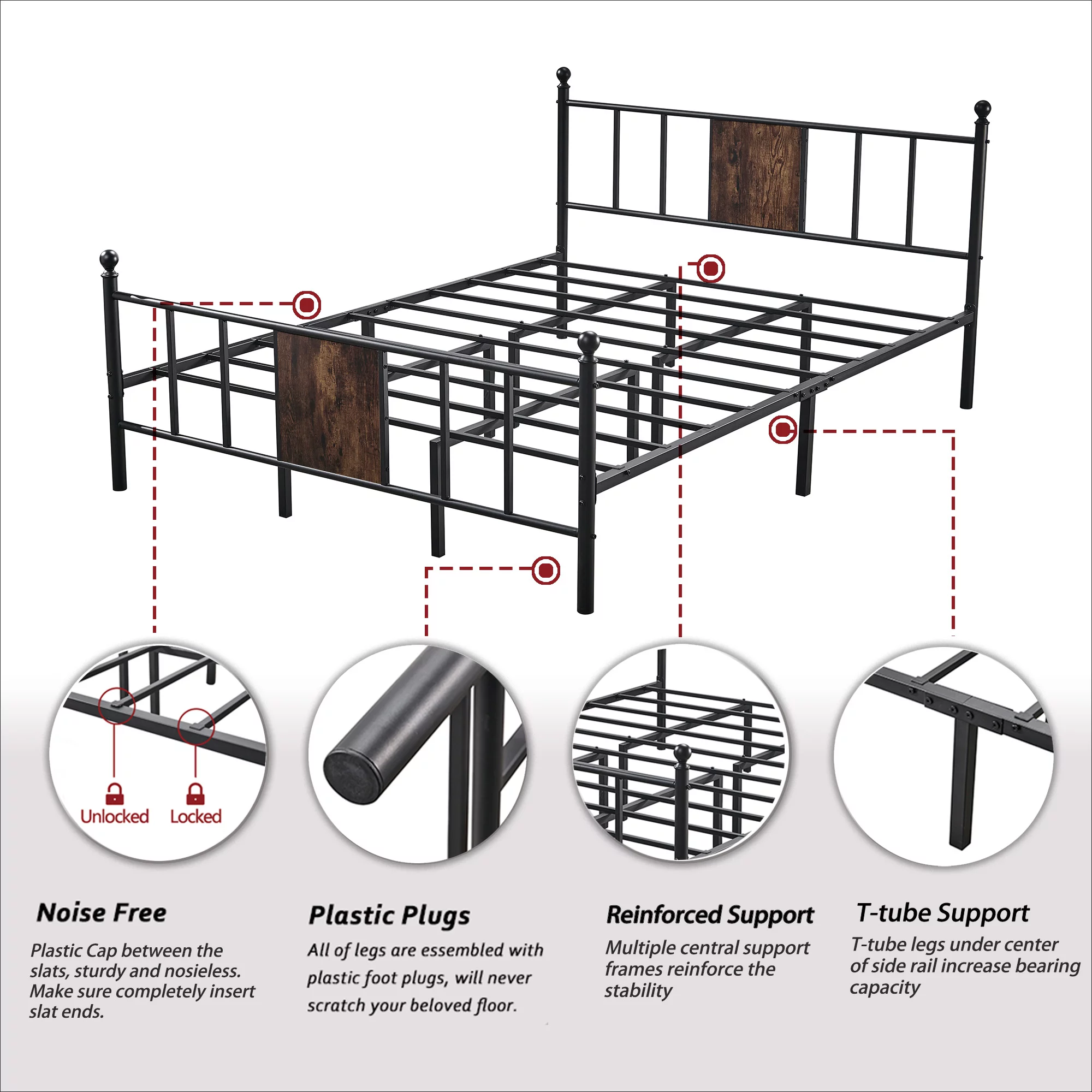 Unlocked Locked

Noise Free

Plastic Cap between the slats, sturdy and nosieless. Make sure completely insert slat ends.

Plastic Plugs

All of legs are essembled with plastic foot plugs, will never scratch your beloved floor.

Reinforced Support

Multiple central support frames reinforce the stability

T-tube Support

T-tube legs under center of side rail increase bearing capacity