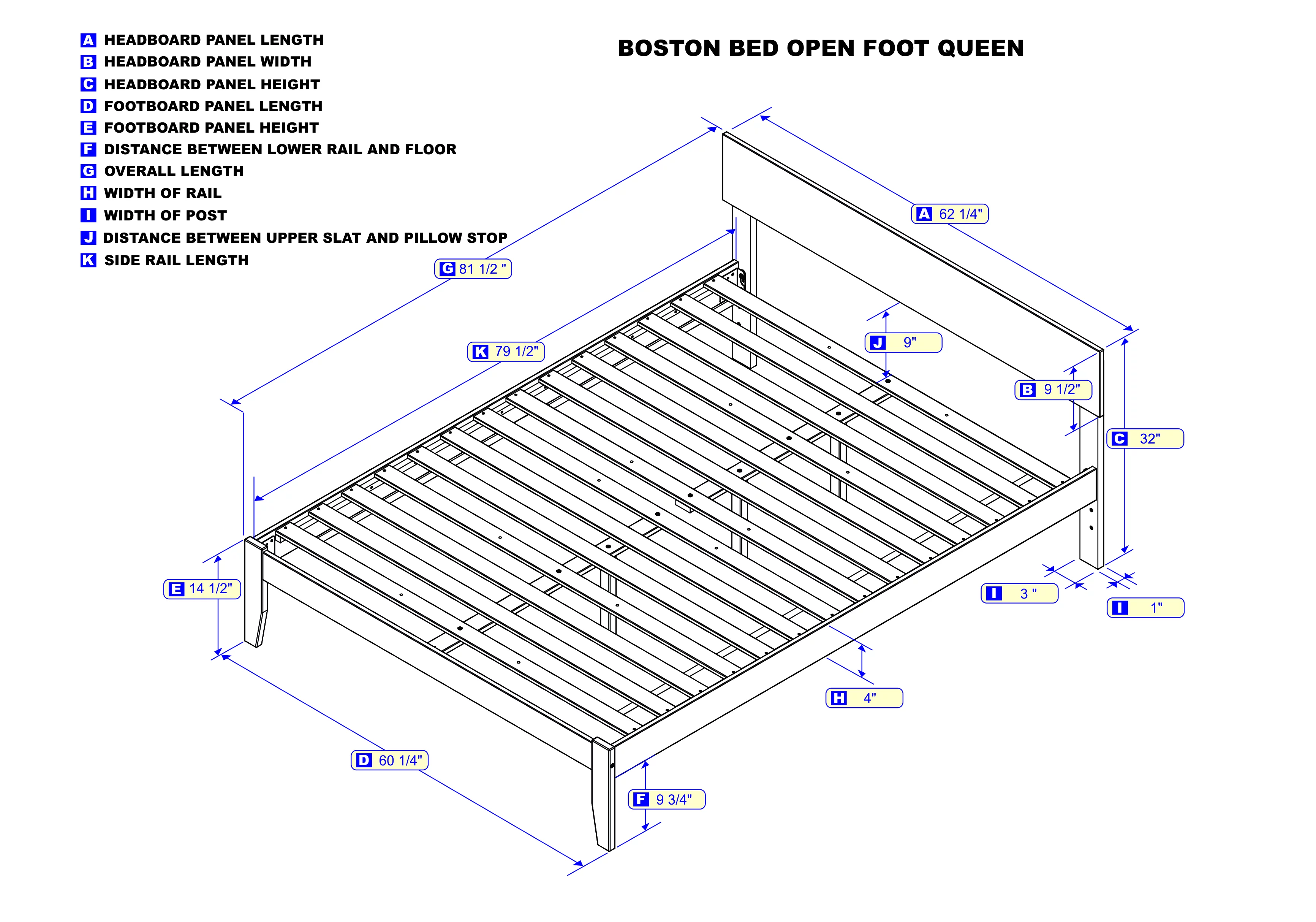 A HEADBOARD PANEL LENGTH
B HEADBOARD PANEL WIDTH
C HEADBOARD PANEL HEIGHT
D FOOTBOARD PANEL LENGTH
E FOOTBOARD PANEL HEIGHT
F DISTANCE BETWEEN LOWER RAIL AND FLOOR
G OVERALL LENGTH
H WIDTH OF RAIL
I WIDTH OF POST
J DISTANCE BETWEEN UPPER SLAT AND PILLOW STOP
K SIDE RAIL LENGTH

BOSTON BED OPEN FOOT QUEEN

A 62 1/4"
G 81 1/2 "
K 79 1/2"
J 9"
B 9 1/2"
C 32"
I 3 "
I 1"
E 14 1/2"
H 4"
D 60 1/4"
F 9 3/4"