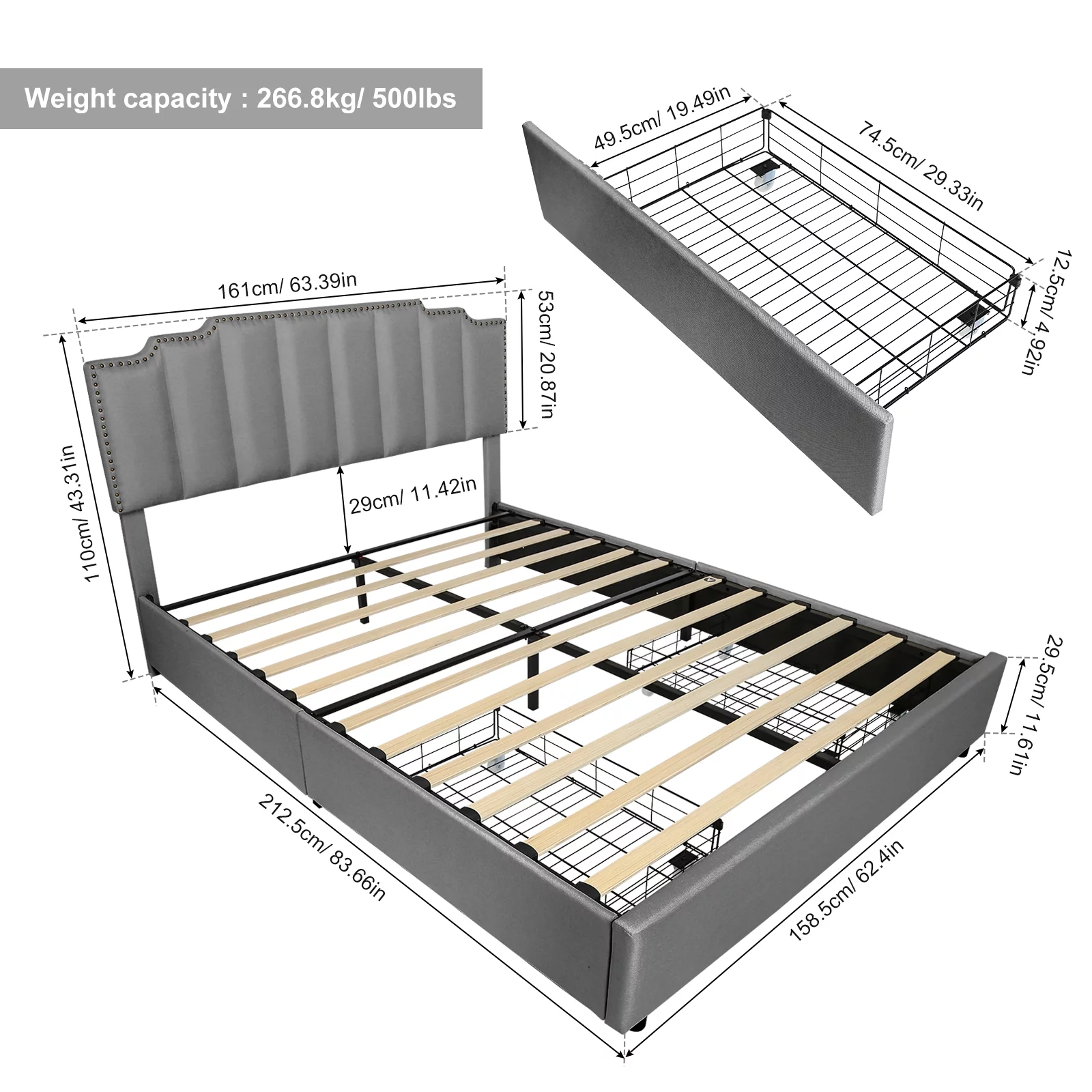 Weight capacity : 266.8kg/ 500lbs

49.5cm/ 19.49in

74.5cm/ 29.33in

12.5cm/ 4.92in

161cm/ 63.39in

53cm/ 20.87in

110cm/ 43.31in

29cm/ 11.42in

29.5cm/ 11.61in

212.5cm/ 83.66in

158.5cm/ 62.4in