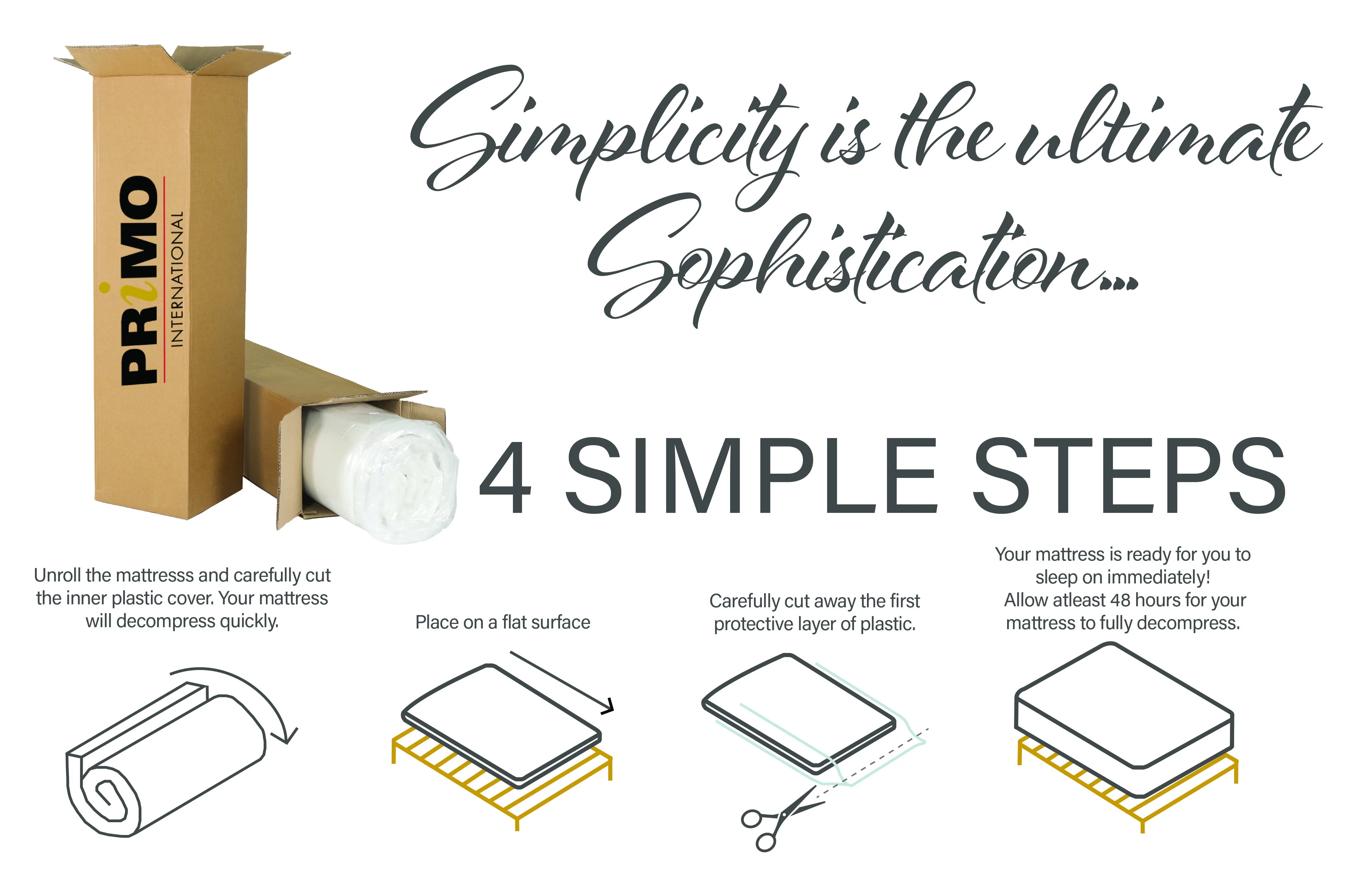 PRiMO
INTERNATIONAL

Simplicity is the ultimate Sophistication...

4 SIMPLE STEPS

Unroll the mattresss and carefully cut the inner plastic cover. Your mattress will decompress quickly.

Place on a flat surface

Carefully cut away the first protective layer of plastic.

Your mattress is ready for you to sleep on immediately! Allow atleast 48 hours for your mattress to fully decompress.