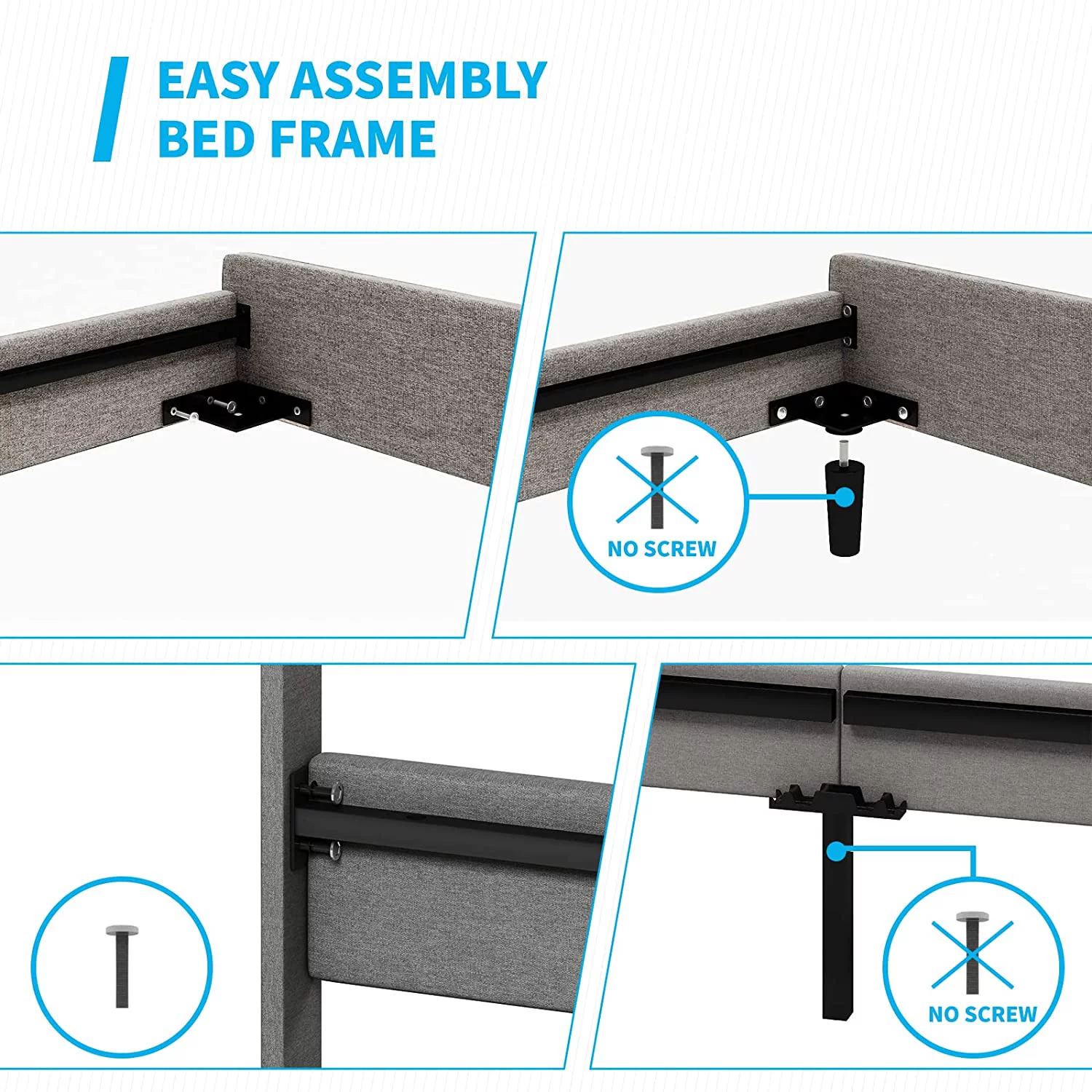 EASY ASSEMBLY BED FRAME

NO SCREW

NO SCREW