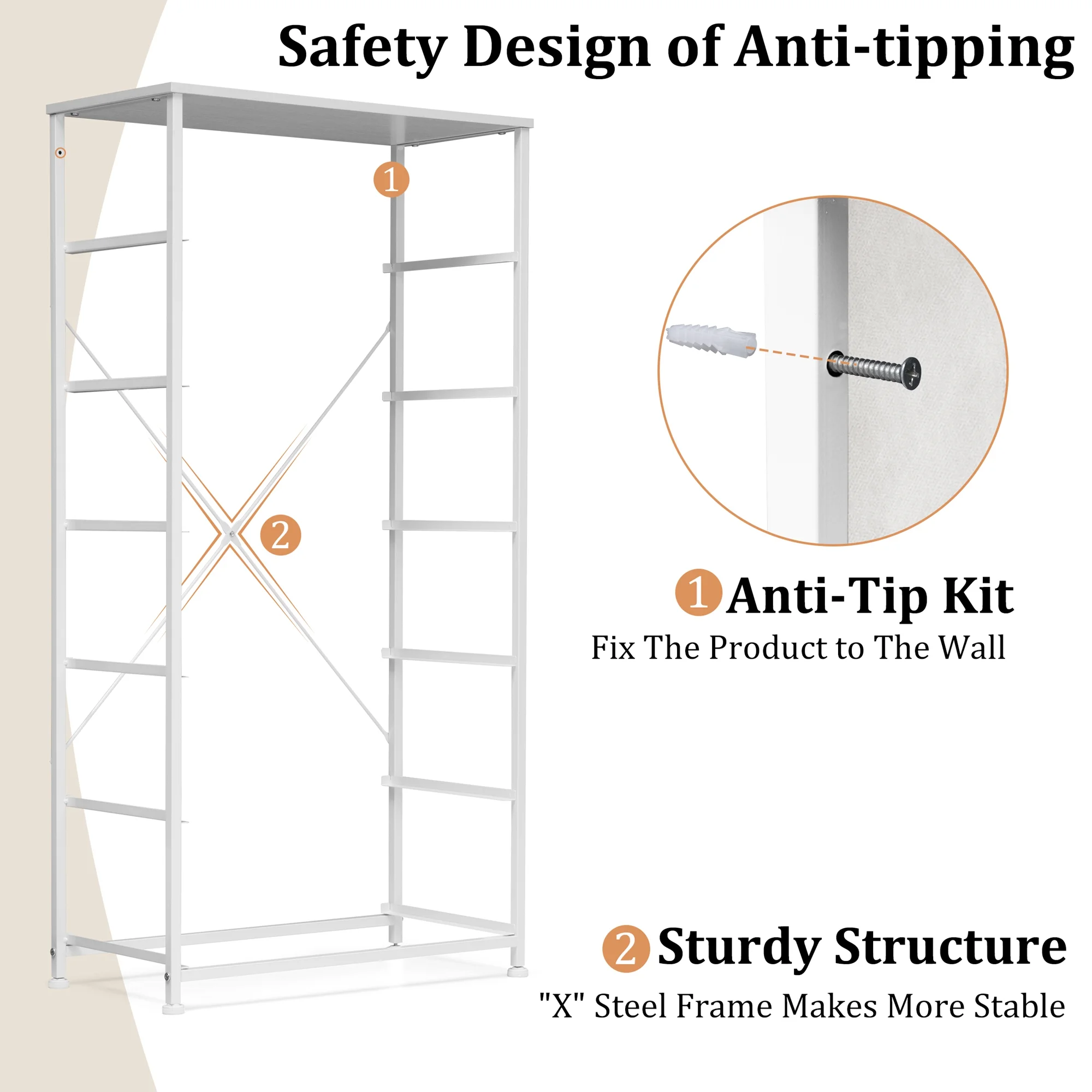 Safety Design of Anti-tipping

1

2

1 Anti-Tip Kit

Fix The Product to The Wall

2 Sturdy Structure

"X" Steel Frame Makes More Stable