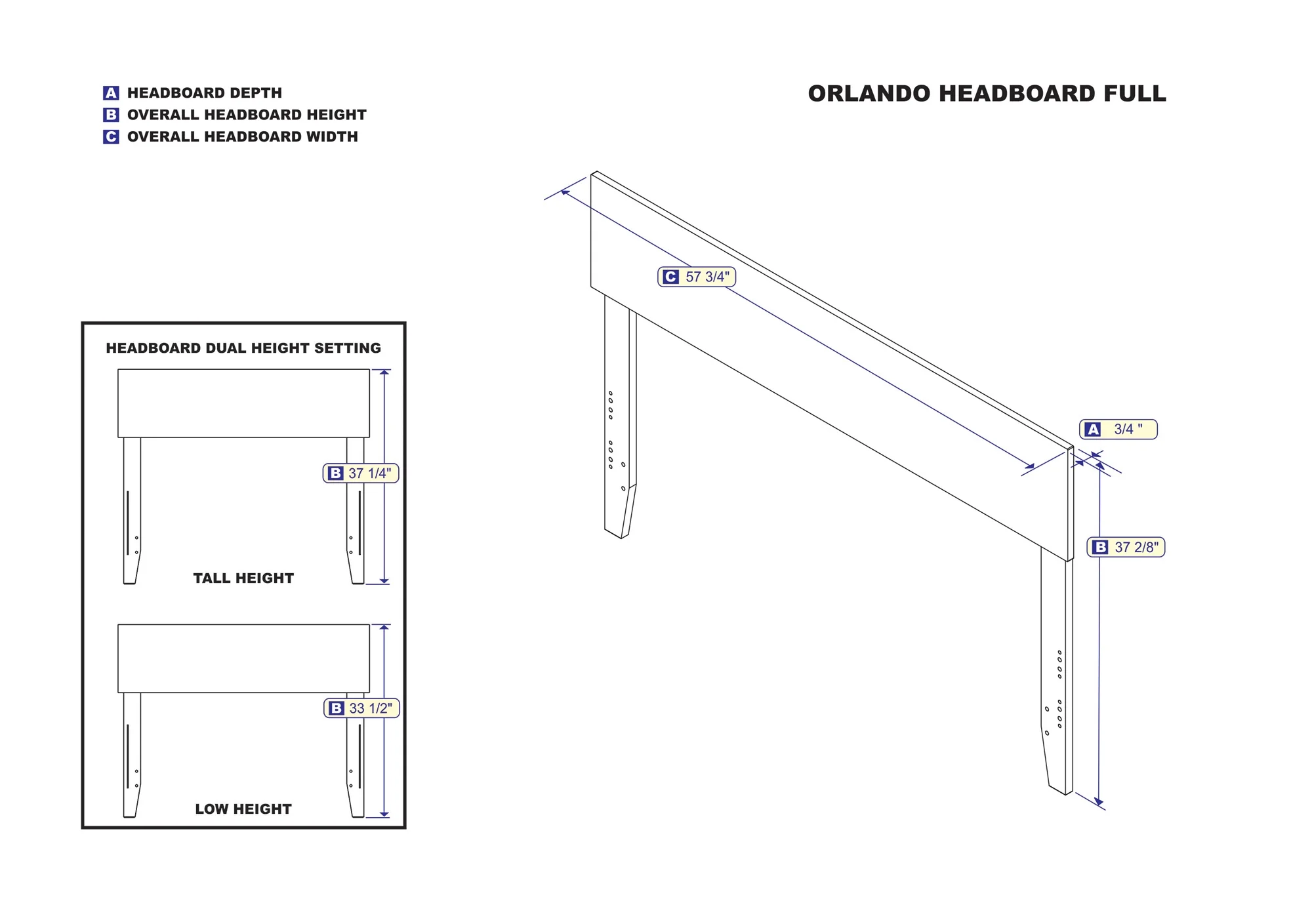 A HEADBOARD DEPTH
B OVERALL HEADBOARD HEIGHT
C OVERALL HEADBOARD WIDTH

ORLANDO HEADBOARD FULL

HEADBOARD DUAL HEIGHT SETTING

B 37 1/4"

TALL HEIGHT

B 33 1/2"

LOW HEIGHT

C 57 3/4"

A 3/4 "

B 37 2/8"