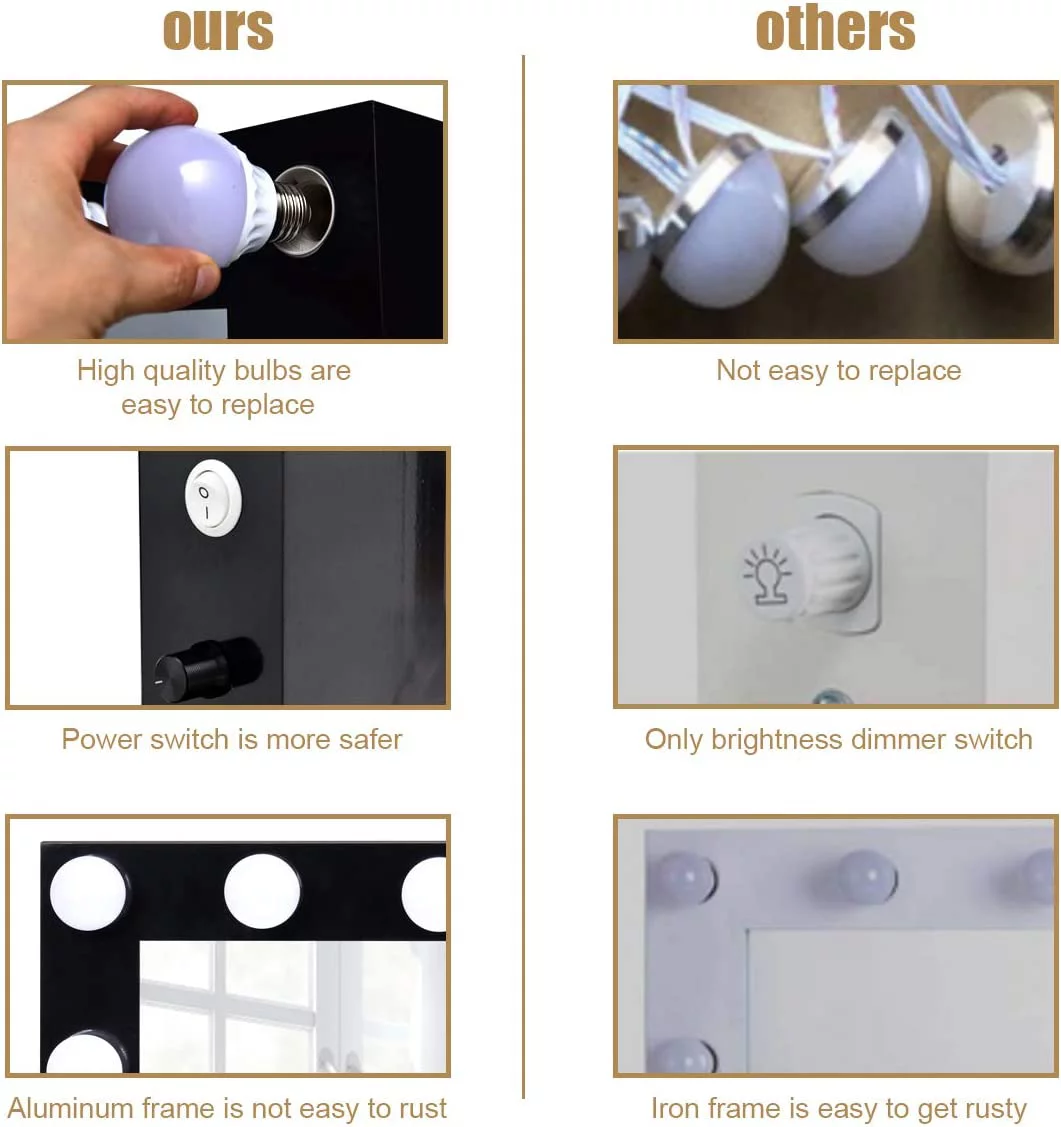 ours

High quality bulbs are easy to replace

Power switch is more safer

Aluminum frame is not easy to rust

others

Not easy to replace

Only brightness dimmer switch

Iron frame is easy to get rusty