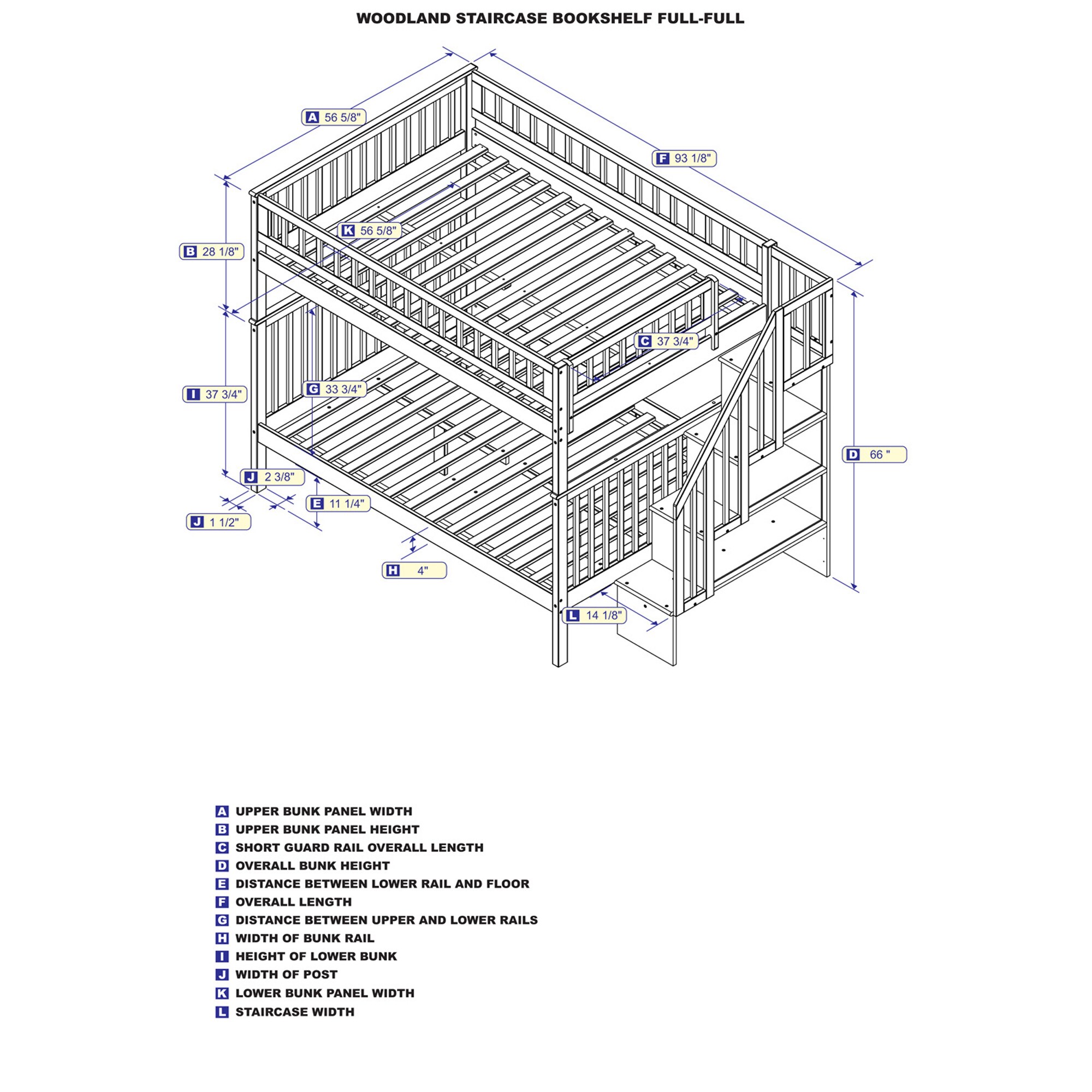 WOODLAND STAIRCASE BOOKSHELF FULL-FULL

A 56 5/8"

F 93 1/8"

K 56 5/8"

B 28 1/8"

C 37 3/4"

I 37 3/4"

G 33 3/4"

D 66 "

J 2 3/8"

E 11 1/4"

J 1 1/2"

H 4"

L 14 1/8"

A UPPER BUNK PANEL WIDTH
B UPPER BUNK PANEL HEIGHT
C SHORT GUARD RAIL OVERALL LENGTH
D OVERALL BUNK HEIGHT
E DISTANCE BETWEEN LOWER RAIL AND FLOOR
F OVERALL LENGTH
G DISTANCE BETWEEN UPPER AND LOWER RAILS
H WIDTH OF BUNK RAIL
I HEIGHT OF LOWER BUNK
J WIDTH OF POST
K LOWER BUNK PANEL WIDTH
L STAIRCASE WIDTH